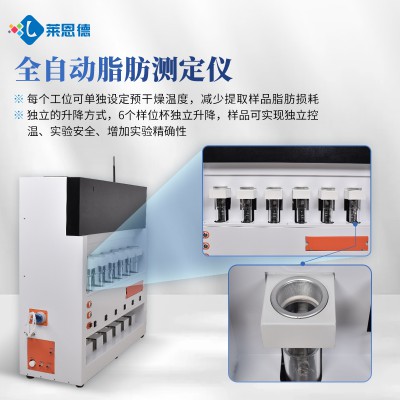 莱恩德

全自动脂肪测定仪

※ 每个工位可单独设定预干燥温度，减少提取样品脂肪损耗
※ 独立的升降方式，6个样位杯独立升降，样品可实现独立控温、实验安全、增加实验精确性