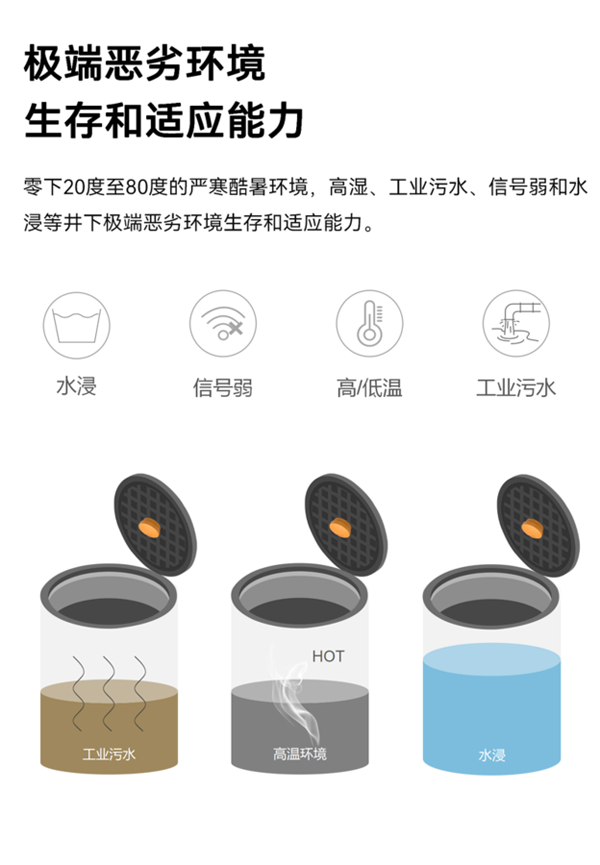 极端恶劣环境
生存和适应能力

零下20度至80度的严寒酷暑环境，高湿、工业污水、信号弱和水浸等井下极端恶劣环境生存和适应能力。

水浸

信号弱

高/低温

工业污水

工业污水

HOT

高温环境

水浸