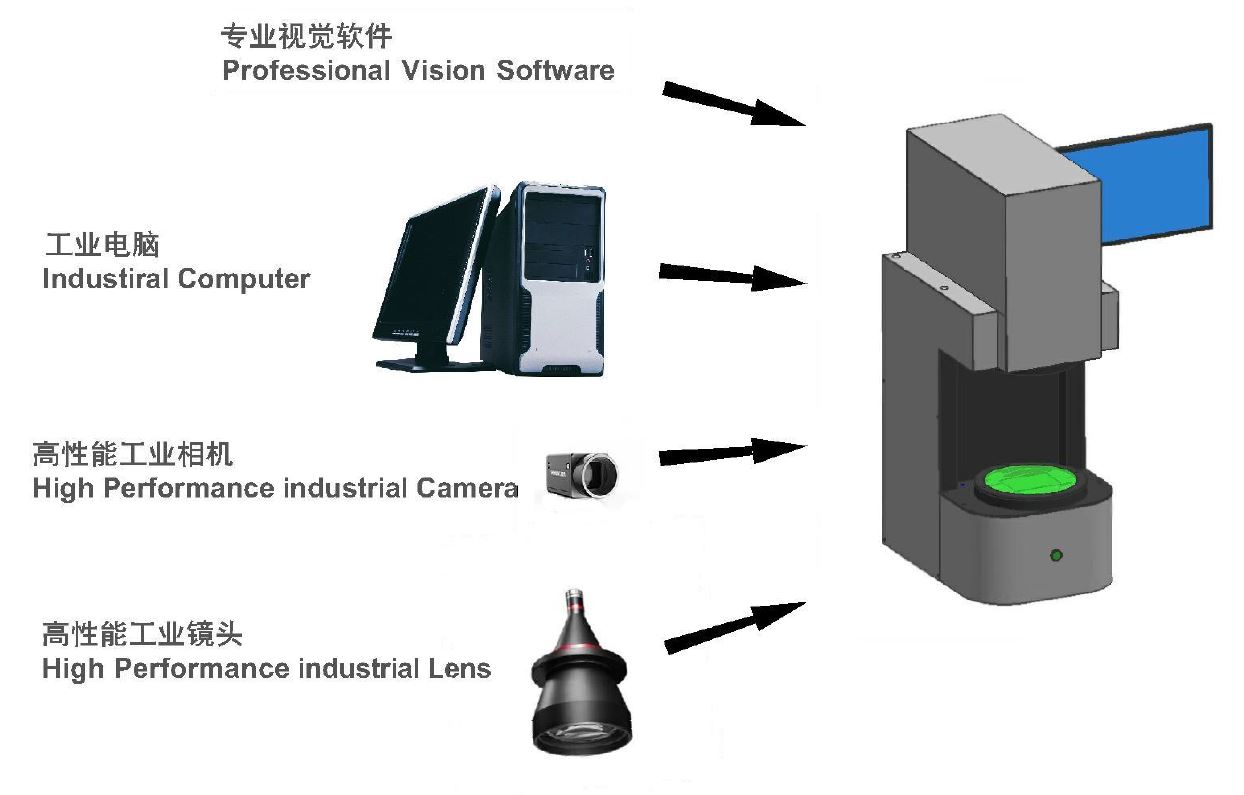 专业视觉软件
Professional Vision Software

工业电脑
Industiral Computer

高性能工业相机
High Performance industrial Camera

高性能工业镜头
High Performance industrial Lens