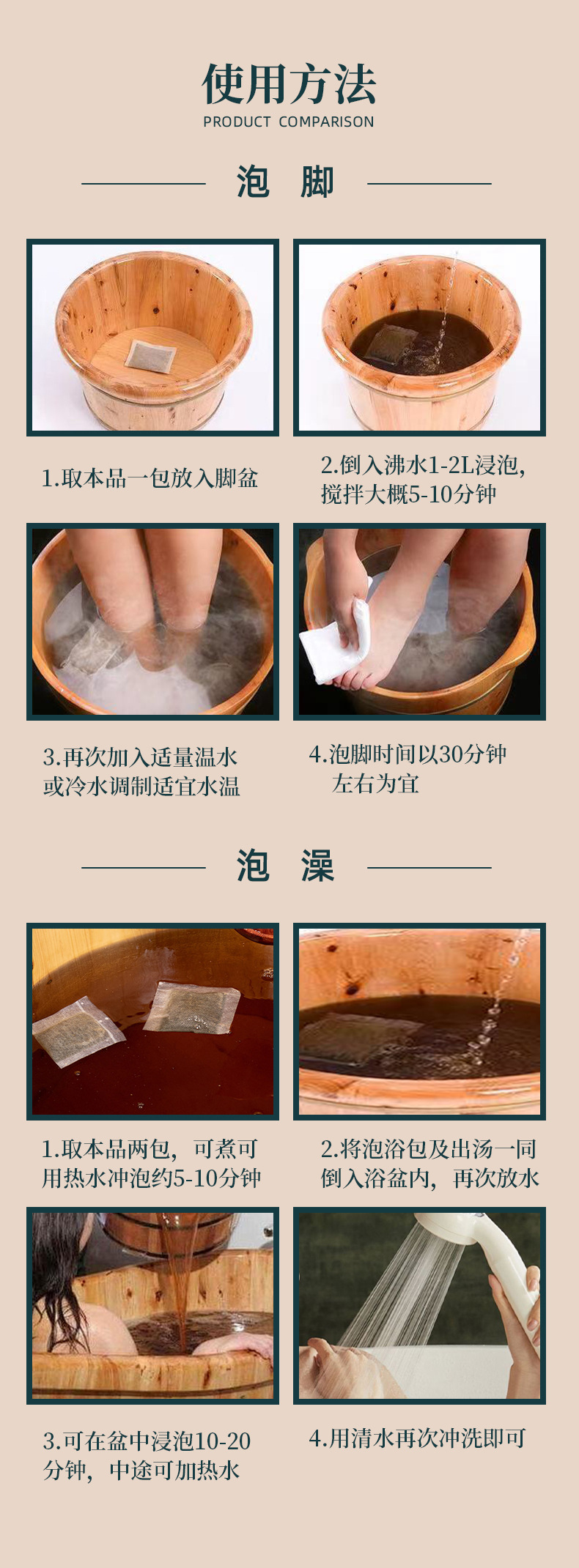 使用方法
PRODUCT COMPARISON

泡 脚

1.取本品一包放入脚盆

2.倒入沸水1-2L浸泡，搅拌大概5-10分钟

3.再次加入适量温水或冷水调制适宜水温

4.泡脚时间以30分钟左右为宜

泡 澡

1.取本品两包，可煮可用热水冲泡约5-10分钟

2.将泡浴包及出汤一同倒入浴盆内，再次放水

3.可在盆中浸泡10-20分钟，中途可加热水

4.用清水再次冲洗即可