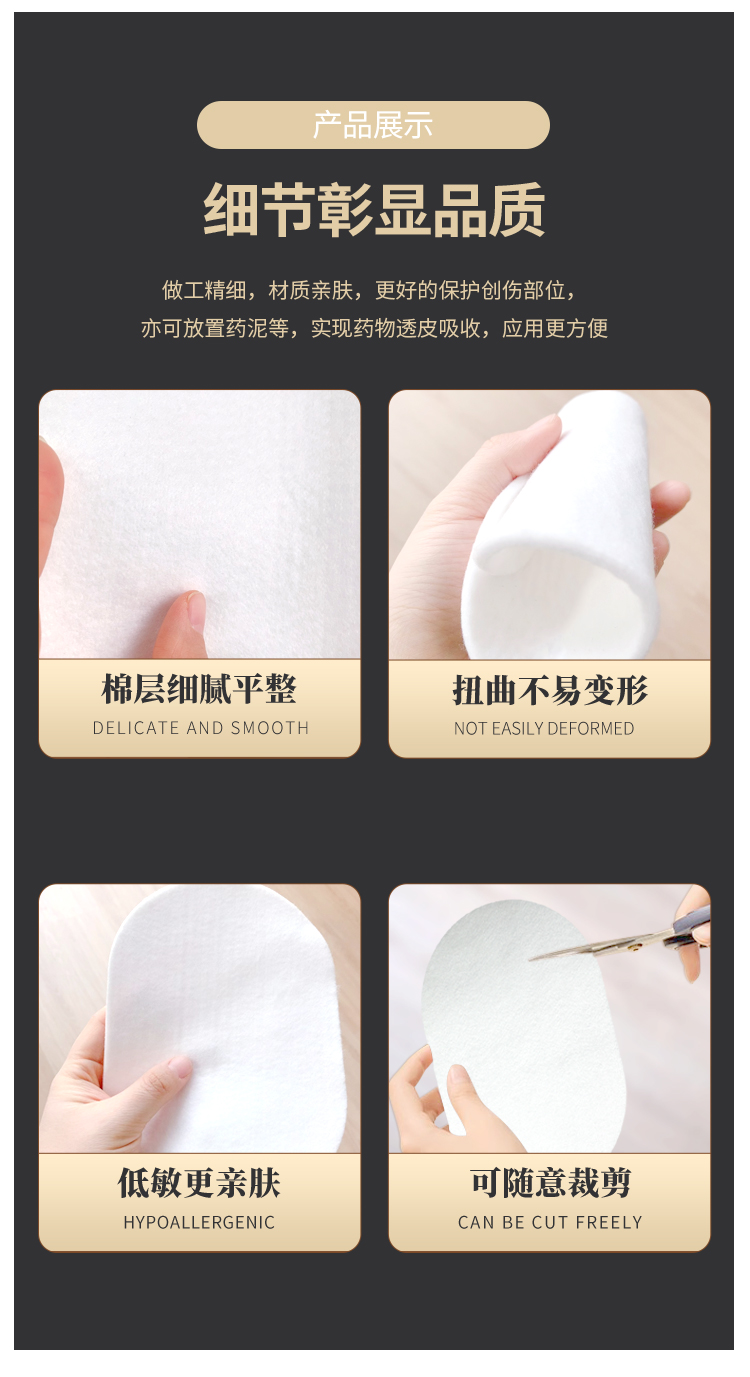 产品展示

细节彰显品质

做工精细，材质亲肤，更好的保护创伤部位，
亦可放置药泥等，实现药物透皮吸收，应用更方便

棉层细腻平整
DELICATE AND SMOOTH

扭曲不易变形
NOT EASILY DEFORMED

低敏更亲肤
HYPOALLERGENIC

可随意裁剪
CAN BE CUT FREELY