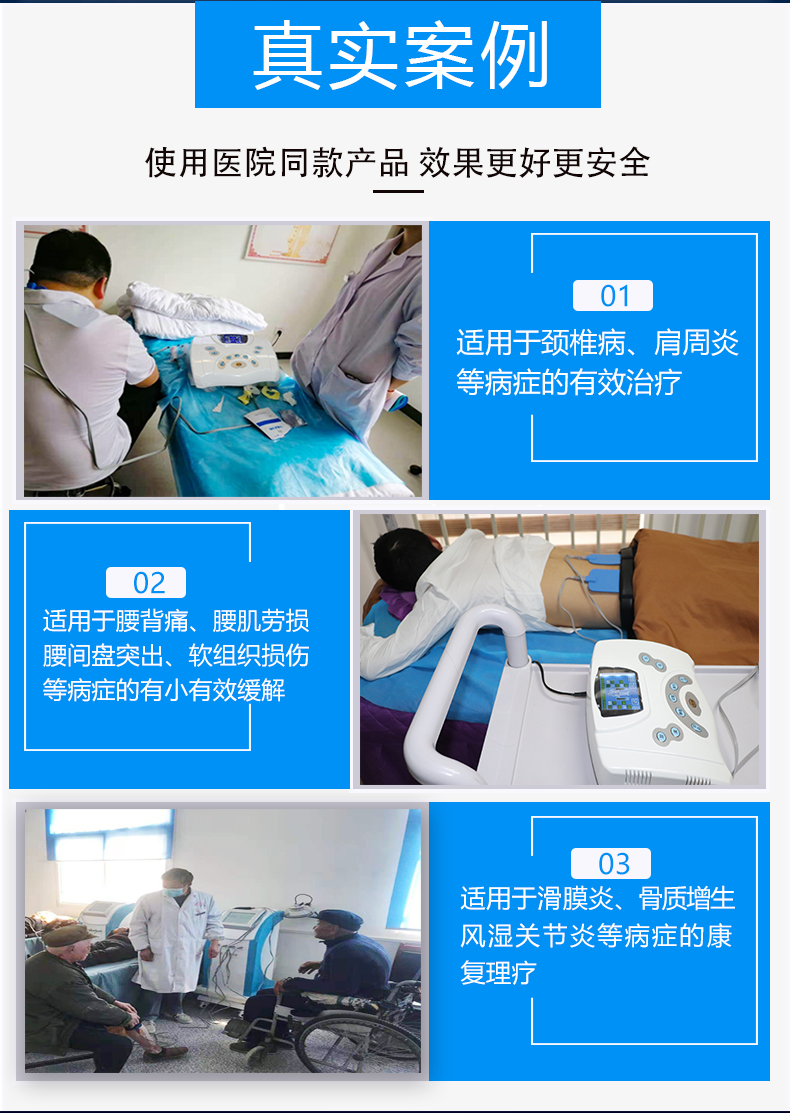 真实案例

使用医院同款产品 效果更好更安全

01
适用于颈椎病、肩周炎等病症的有效治疗

02
适用于腰背痛、腰肌劳损腰间盘突出、软组织损伤等病症的有小有效缓解

03
适用于滑膜炎、骨质增生风湿关节炎等病症的康复理疗