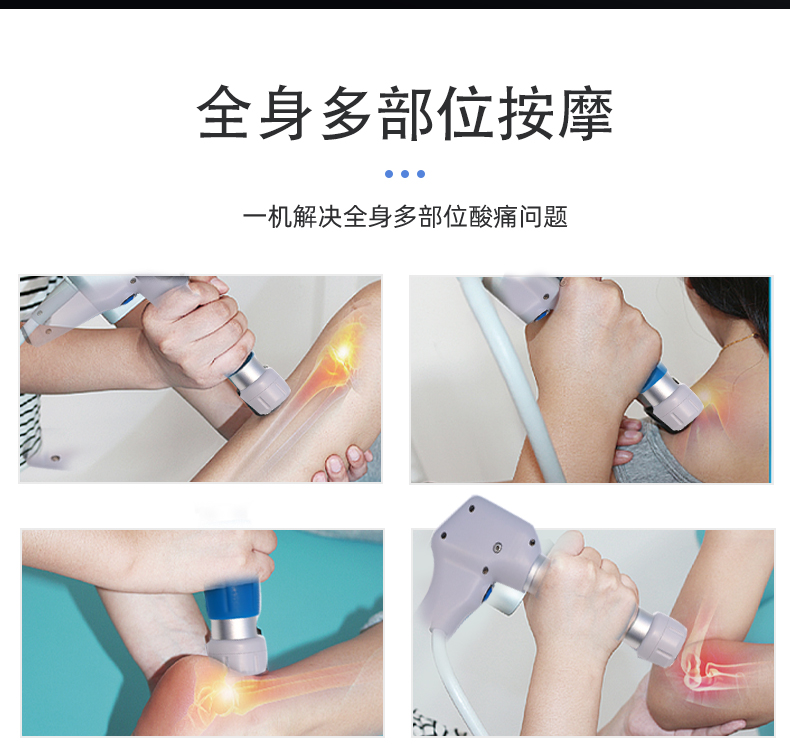 全身多部位按摩

一机解决全身多部位酸痛问题