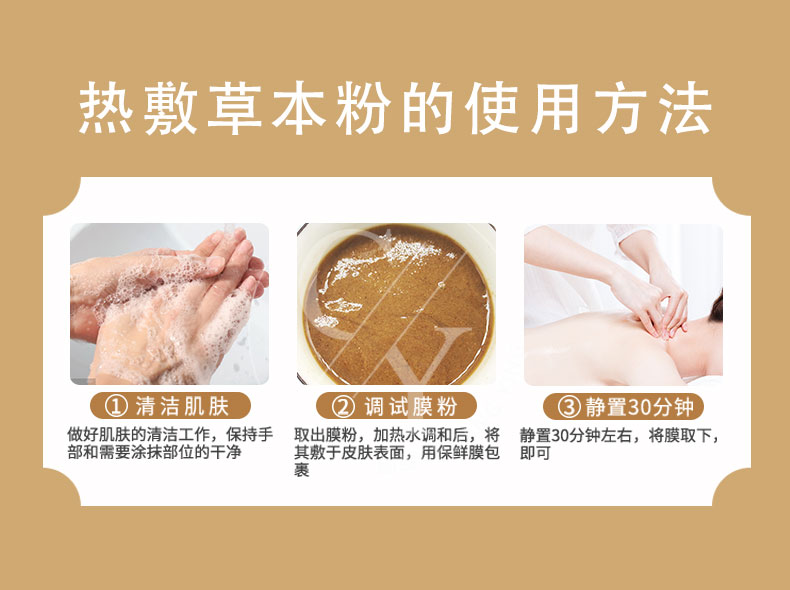 热敷草本粉的使用方法

① 清洁肌肤

做好肌肤的清洁工作，保持手部和需要涂抹部位的干净

② 调试膜粉

取出膜粉，加热水调和后，将其敷于皮肤表面，用保鲜膜包裹

③ 静置30分钟

静置30分钟左右，将膜取下，即可