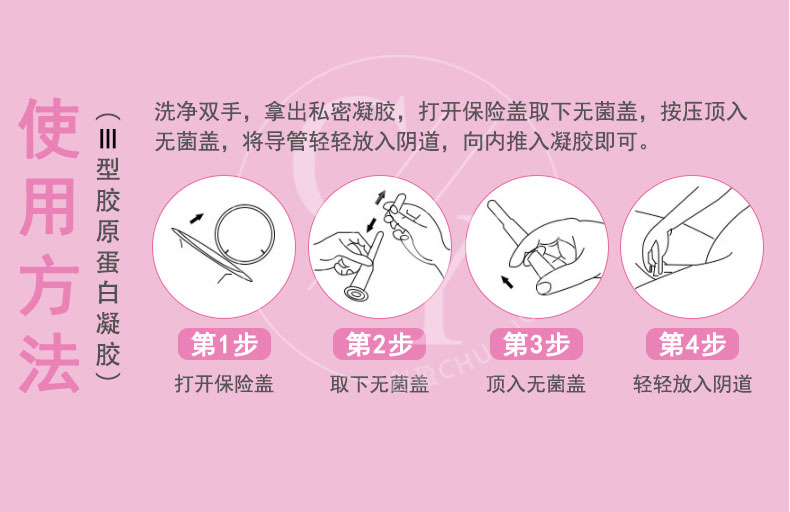 使用方法

（III型胶原蛋白凝胶）

洗净双手，拿出私密凝胶，打开保险盖取下无菌盖，按压顶入无菌盖，将导管轻轻放入阴道，向内推入凝胶即可。

第1步
打开保险盖

第2步
取下无菌盖

第3步
顶入无菌盖

第4步
轻轻放入阴道