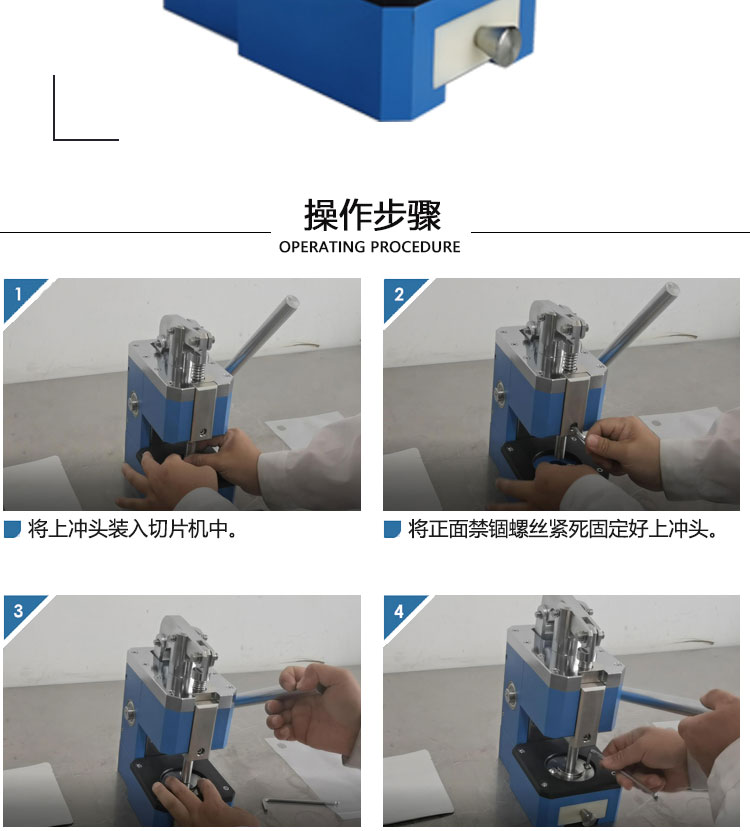 操作步骤
OPERATING PROCEDURE

1

将上冲头装入切片机中。

2

将正面禁锢螺丝紧死固定好上冲头。

3

4