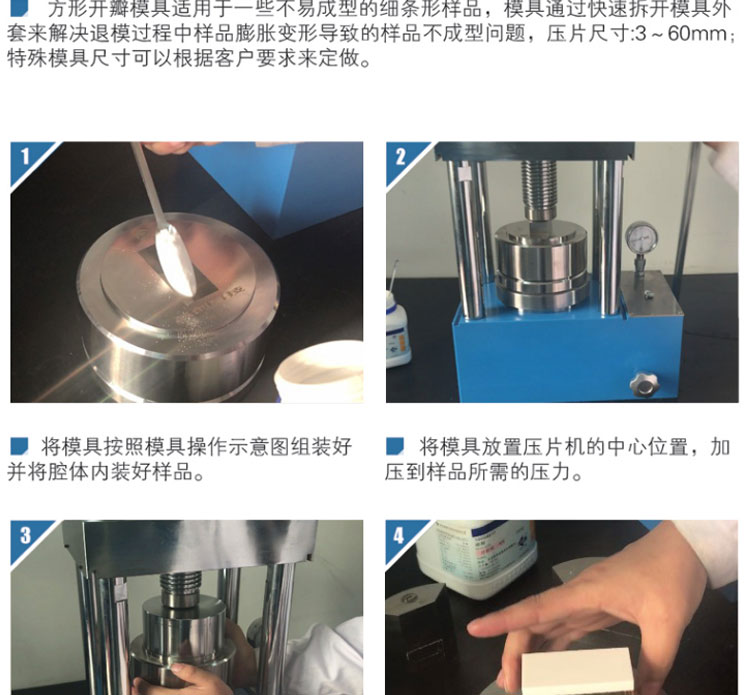 方形开瓣模具适用于一些不易成型的细条形样品，模具通过快速拆开模具外套来解决退模过程中样品膨胀变形导致的样品不成型问题，压片尺寸:3～60mm；特殊模具尺寸可以根据客户要求来定做。

1

2

将模具按照模具操作示意图组装好并将腔体内装好样品。

将模具放置压片机的中心位置，加压到样品所需的压力。

3

4