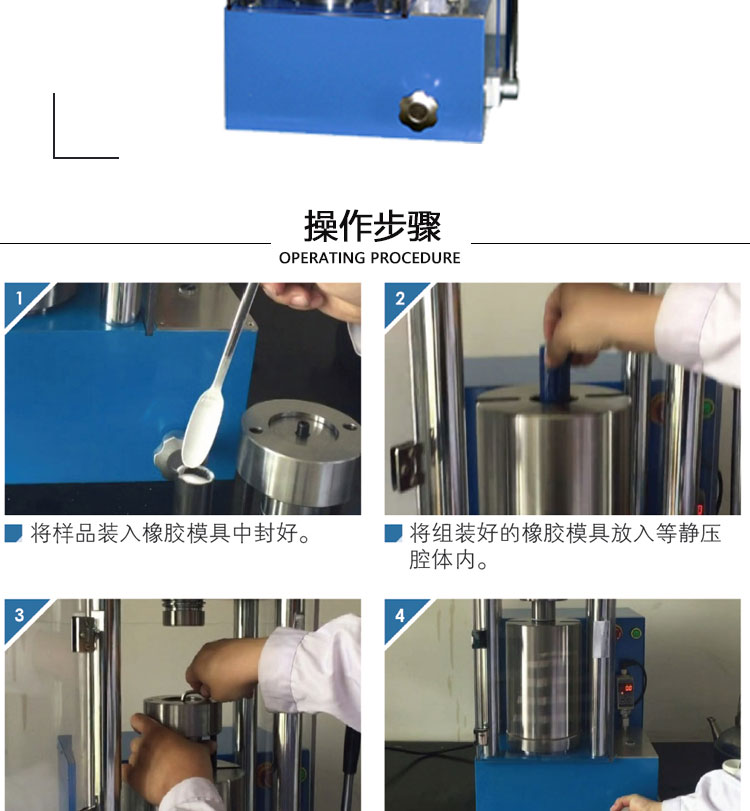 操作步骤
OPERATING PROCEDURE

1

将样品装入橡胶模具中封好。

2

将组装好的橡胶模具放入等静压腔体内。

3

4