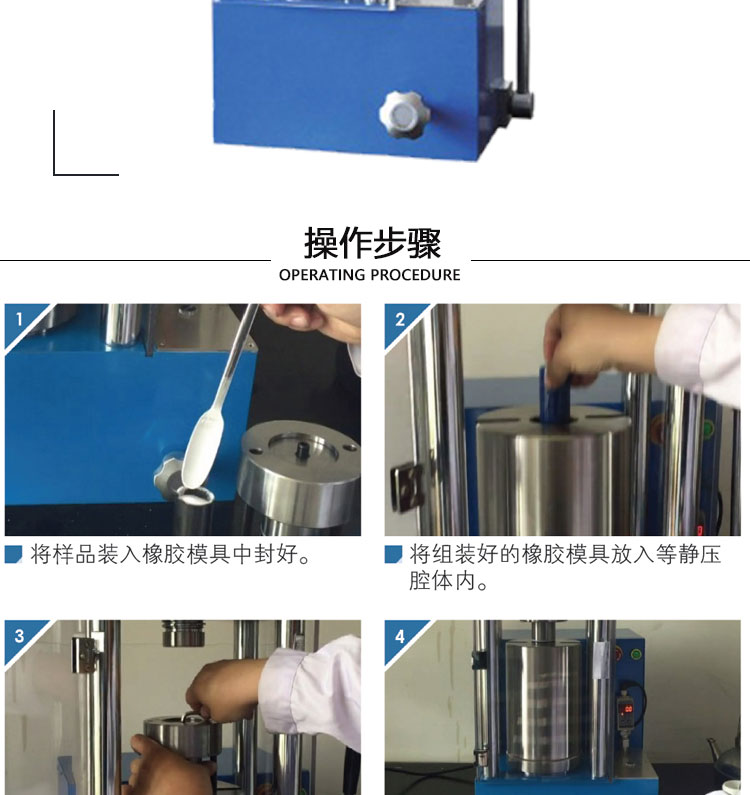 操作步骤
OPERATING PROCEDURE

1

将样品装入橡胶模具中封好。

2

将组装好的橡胶模具放入等静压腔体内。

3

4