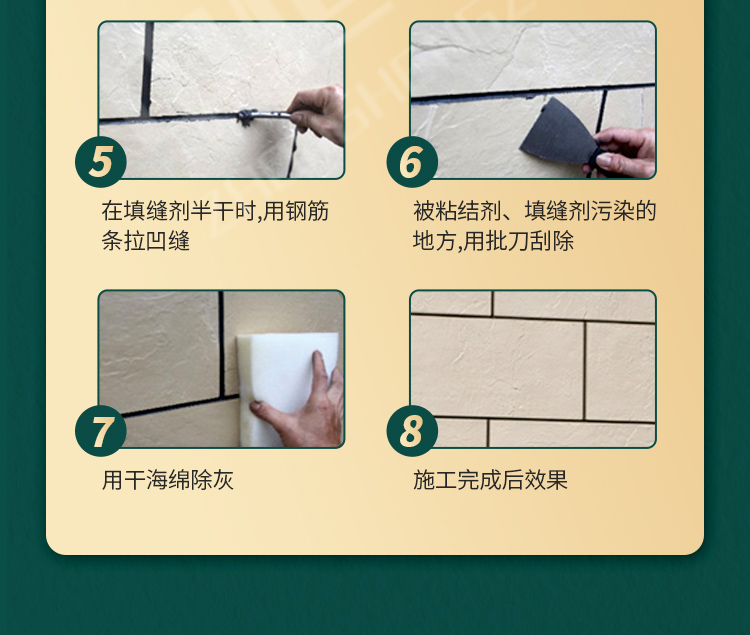 5

在填缝剂半干时,用钢筋条拉凹缝

6

被粘结剂、填缝剂污染的地方,用批刀刮除

7

用干海绵除灰

8

施工完成后效果