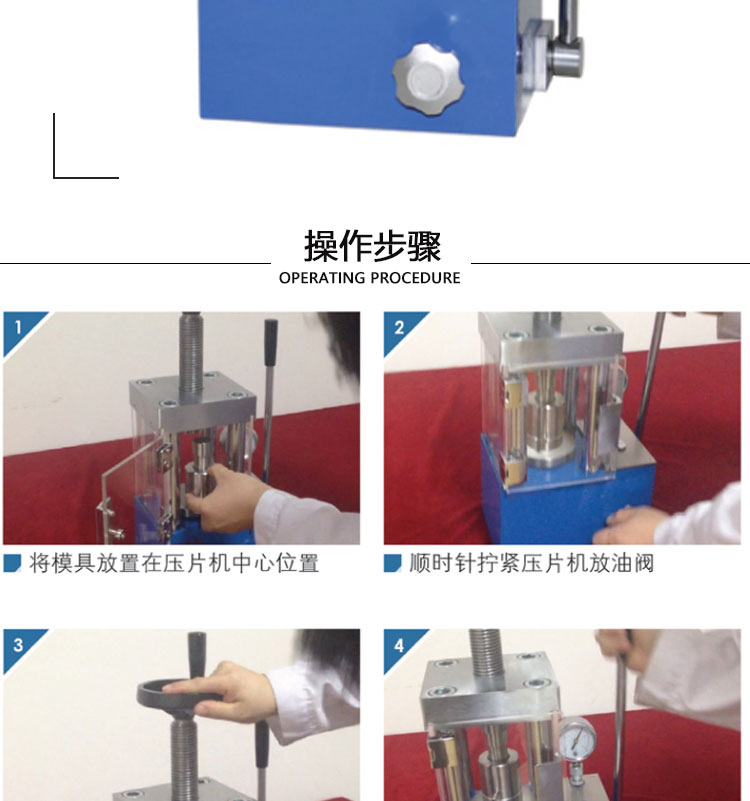 操作步骤
OPERATING PROCEDURE

1

将模具放置在压片机中心位置

2

顺时针拧紧压片机放油阀

3

4