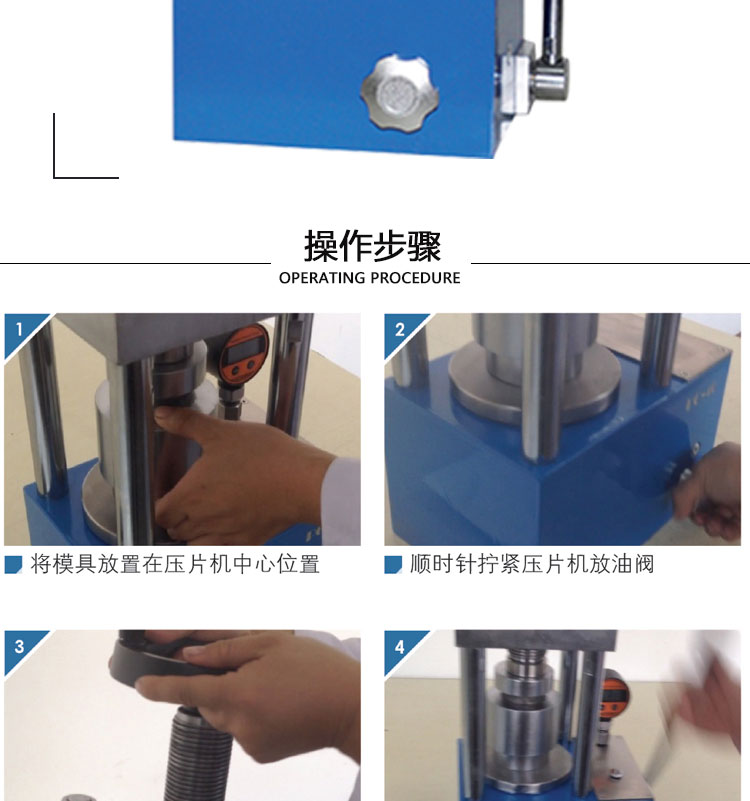 操作步骤
OPERATING PROCEDURE

1

将模具放置在压片机中心位置

2

顺时针拧紧压片机放油阀

3

4