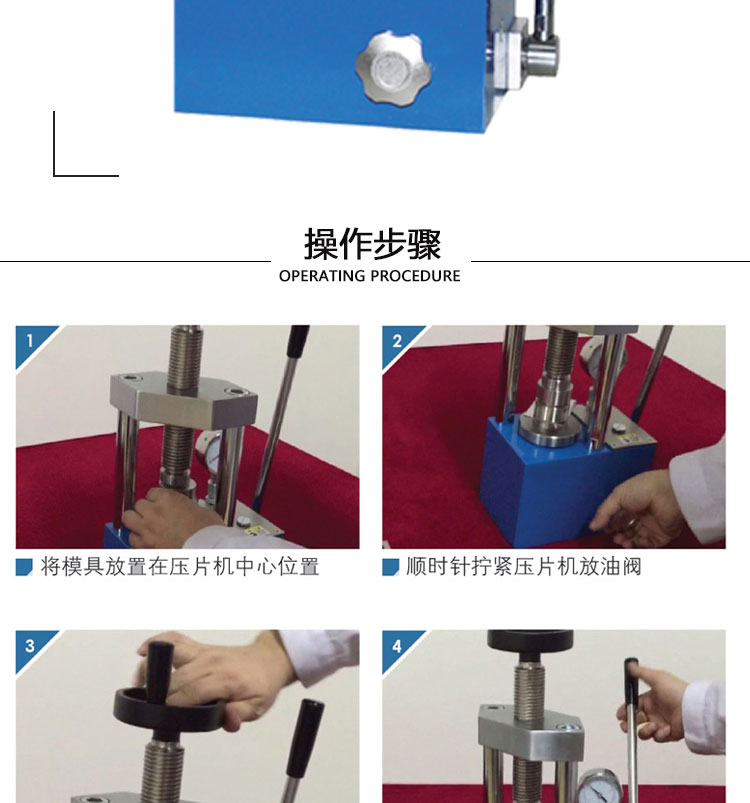 操作步骤
OPERATING PROCEDURE

1
将模具放置在压片机中心位置

2
顺时针拧紧压片机放油阀

3

4