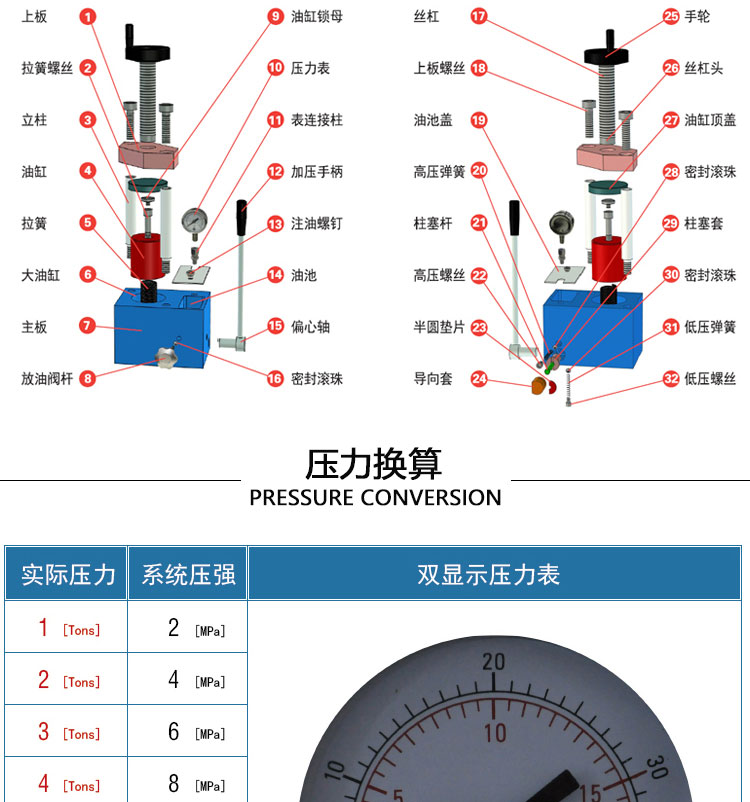 上板 1
拉簧螺丝 2
立柱 3
油缸 4
拉簧 5
大油缸 6
主板 7
放油阀杆 8
9 油缸锁母
10 压力表
11 表连接柱
12 加压手柄
13 注油螺钉
14 油池
15 偏心轴
16 密封滚珠

丝杠 17
上板螺丝 18
油池盖 19
高压弹簧 20
柱塞杆 21
高压螺丝 22
半圆垫片 23
导向套 24
25 手轮
26 丝杠头
27 油缸顶盖
28 密封滚珠
29 柱塞套
30 密封滚珠
31 低压弹簧
32 低压螺丝

压力换算
PRESSURE CONVERSION

| 实际压力 | 系统压强 | 双显示压力表 |
|---|---|---|
| 1 [Tons] | 2 [MPa] | |
| 2 [Tons] | 4 [MPa] | |
| 3 [Tons] | 6 [MPa] | |
| 4 [Tons] | 8 [MPa] | |

20
10
10
30
5
15