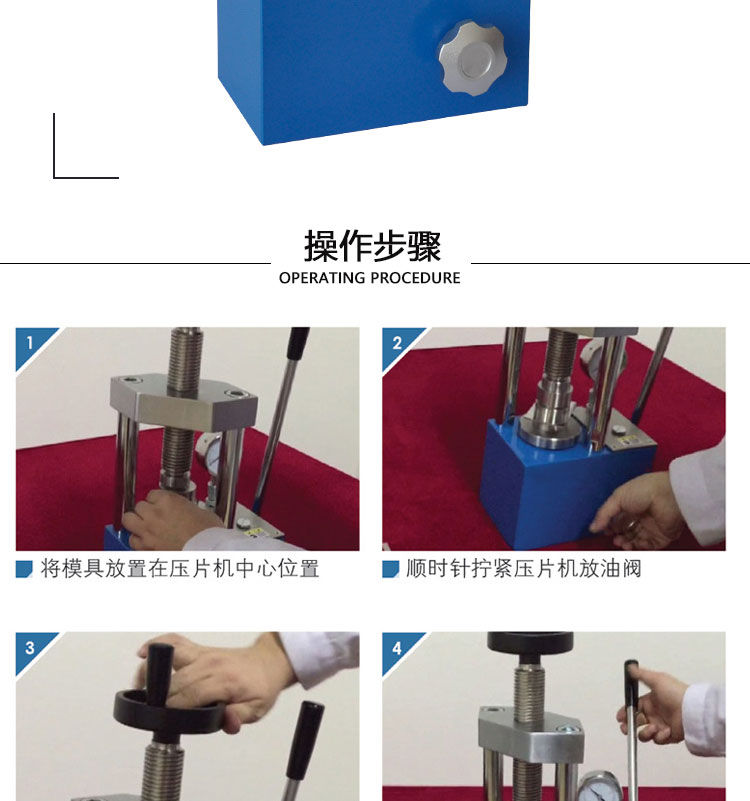 操作步骤
OPERATING PROCEDURE

1

将模具放置在压片机中心位置

2

顺时针拧紧压片机放油阀

3

4