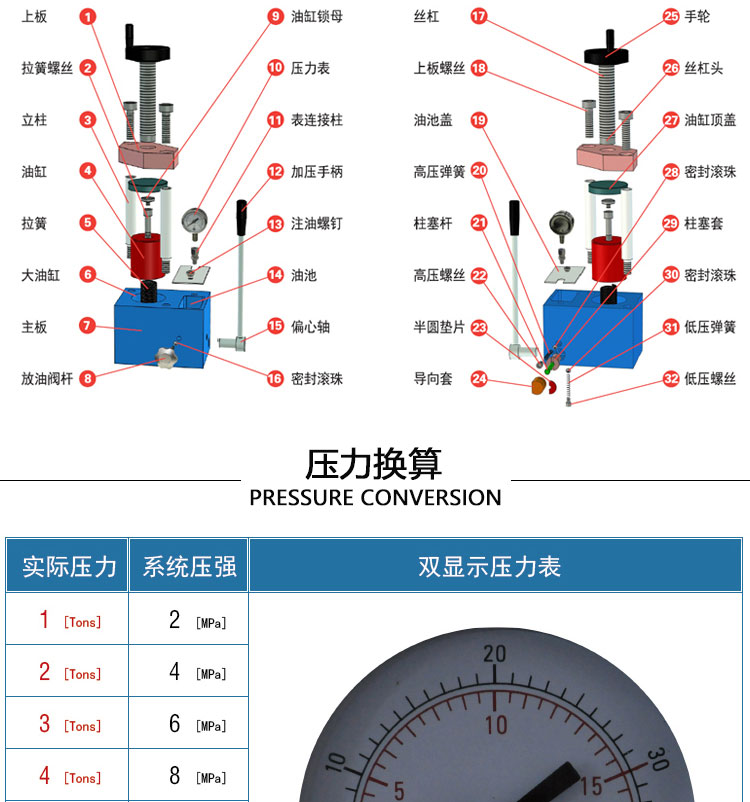 上板 1
拉簧螺丝 2
立柱 3
油缸 4
拉簧 5
大油缸 6
主板 7
放油阀杆 8

9 油缸锁母
10 压力表
11 表连接柱
12 加压手柄
13 注油螺钉
14 油池
15 偏心轴
16 密封滚珠

丝杠 17
上板螺丝 18
油池盖 19
高压弹簧 20
柱塞杆 21
高压螺丝 22
半圆垫片 23
导向套 24

25 手轮
26 丝杠头
27 油缸顶盖
28 密封滚珠
29 柱塞套
30 密封滚珠
31 低压弹簧
32 低压螺丝

压力换算
PRESSURE CONVERSION

| 实际压力 | 系统压强 | 双显示压力表 |
|---|---|---|
| 1 [Tons] | 2 [MPa] | |
| 2 [Tons] | 4 [MPa] | |
| 3 [Tons] | 6 [MPa] | |
| 4 [Tons] | 8 [MPa] | |

20
10
10
30
5
15