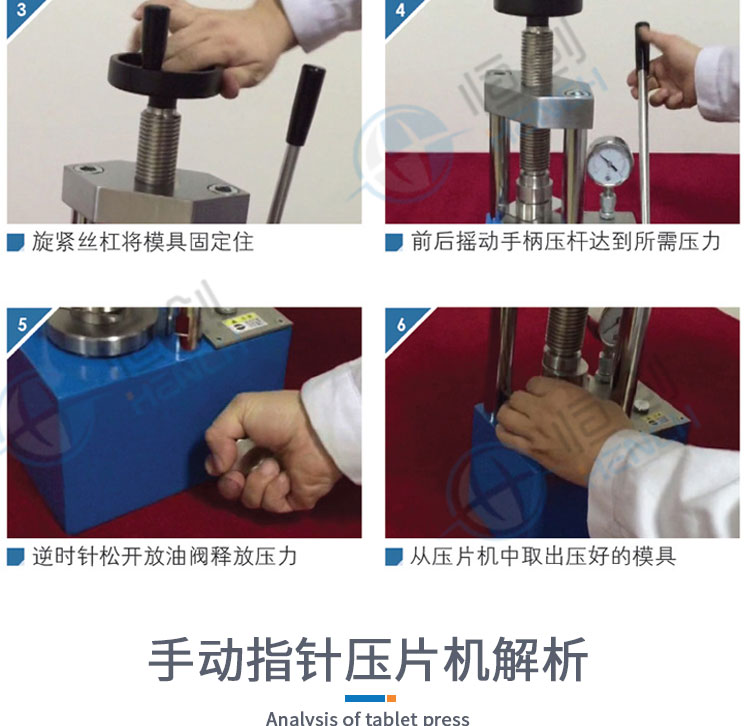 3

旋紧丝杠将模具固定住

4

前后摇动手柄压杆达到所需压力

5

逆时针松开放油阀释放压力

6

从压片机中取出压好的模具

手动指针压片机解析

Analysis of tablet press