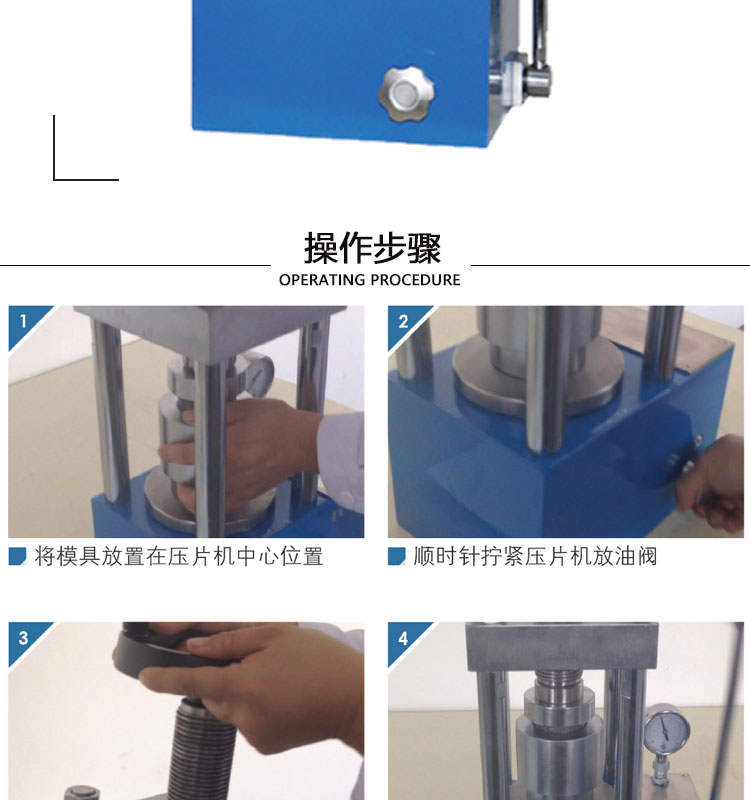 操作步骤
OPERATING PROCEDURE

1

将模具放置在压片机中心位置

2

顺时针拧紧压片机放油阀

3

4