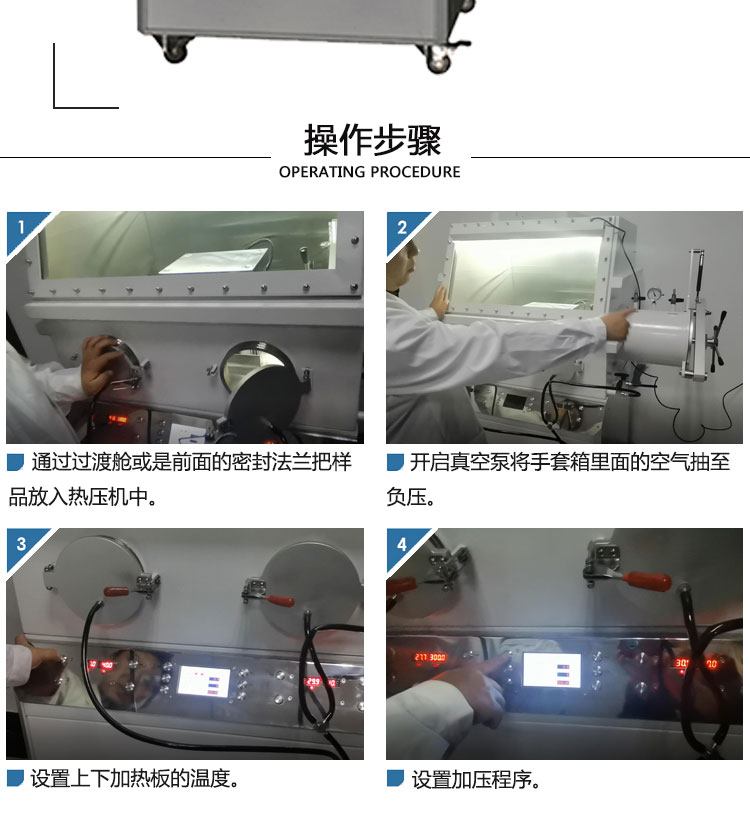 操作步骤
OPERATING PROCEDURE

1

通过过渡舱或是前面的密封法兰把样品放入热压机中。

2

开启真空泵将手套箱里面的空气抽至负压。

3

设置上下加热板的温度。

4

设置加压程序。