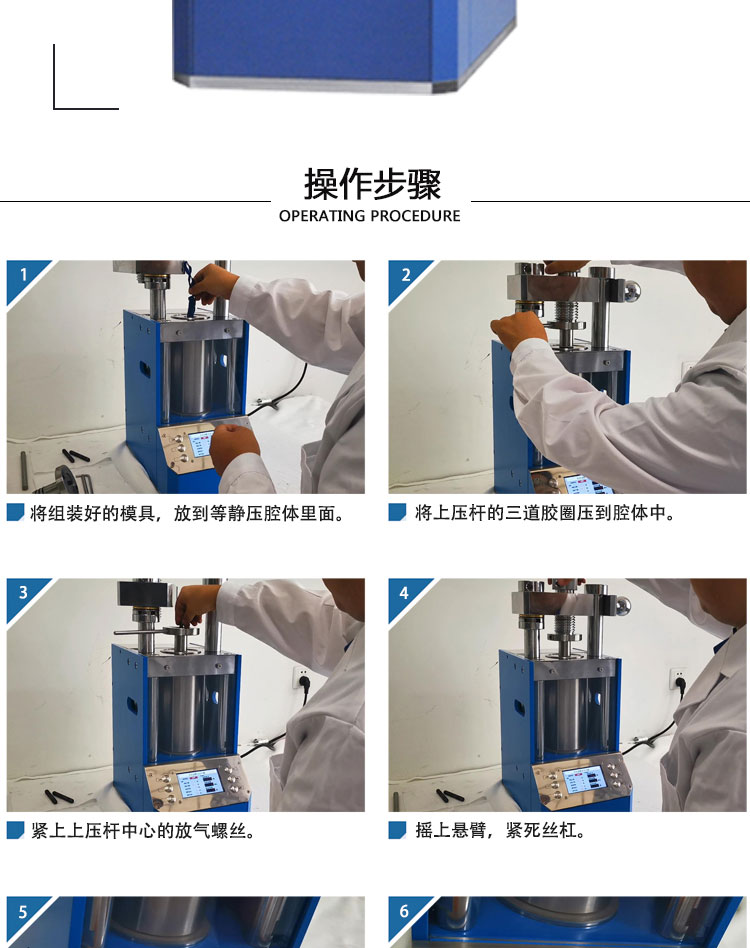 操作步骤
OPERATING PROCEDURE

1

将组装好的模具，放到等静压腔体里面。

2

将上压杆的三道胶圈压到腔体中。

3

紧上上压杆中心的放气螺丝。

4

摇上悬臂，紧死丝杠。

5

6