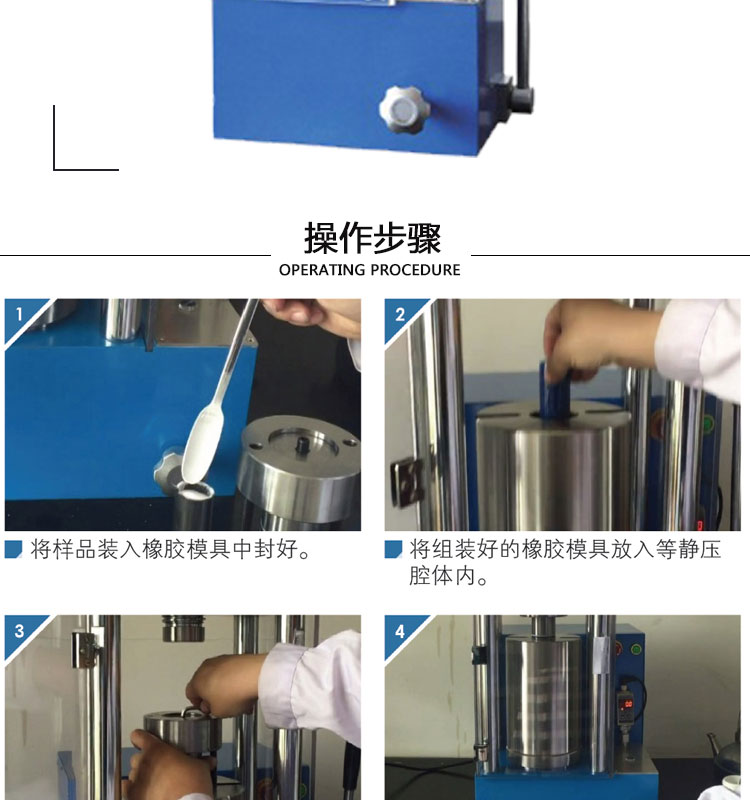 操作步骤
OPERATING PROCEDURE

1

将样品装入橡胶模具中封好。

2

将组装好的橡胶模具放入等静压腔体内。

3

4