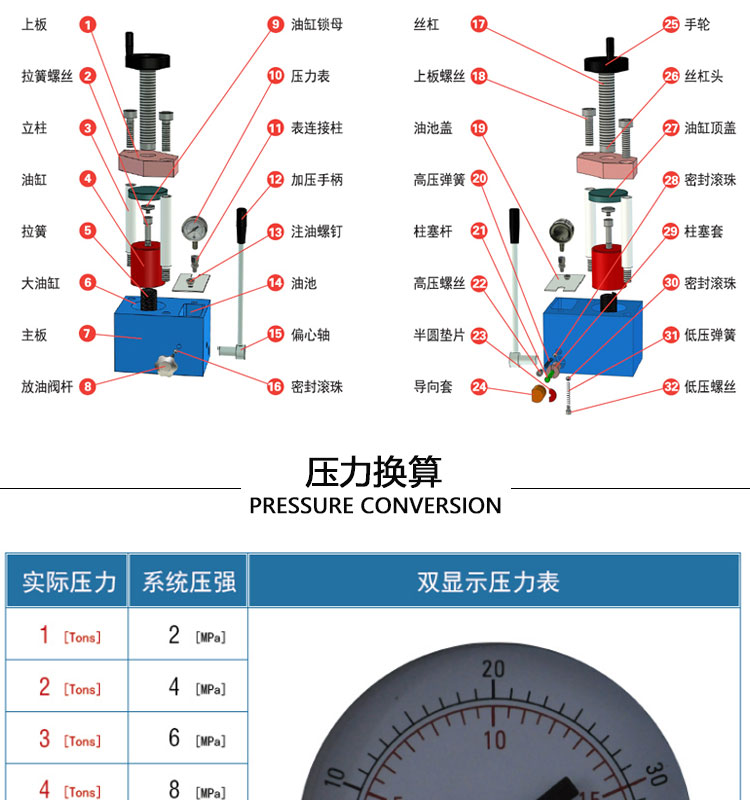 上板 1
拉簧螺丝 2
立柱 3
油缸 4
拉簧 5
大油缸 6
主板 7
放油阀杆 8

9 油缸锁母
10 压力表
11 表连接柱
12 加压手柄
13 注油螺钉
14 油池
15 偏心轴
16 密封滚珠

丝杠 17
上板螺丝 18
油池盖 19
高压弹簧 20
柱塞杆 21
高压螺丝 22
半圆垫片 23
导向套 24

25 手轮
26 丝杠头
27 油缸顶盖
28 密封滚珠
29 柱塞套
30 密封滚珠
31 低压弹簧
32 低压螺丝

压力换算
PRESSURE CONVERSION

| 实际压力 | 系统压强 | 双显示压力表 |
|---|---|---|
| 1 [Tons] | 2 [MPa] | 20 10 10 30 15 |
| 2 [Tons] | 4 [MPa] | |
| 3 [Tons] | 6 [MPa] | |
| 4 [Tons] | 8 [MPa] | |