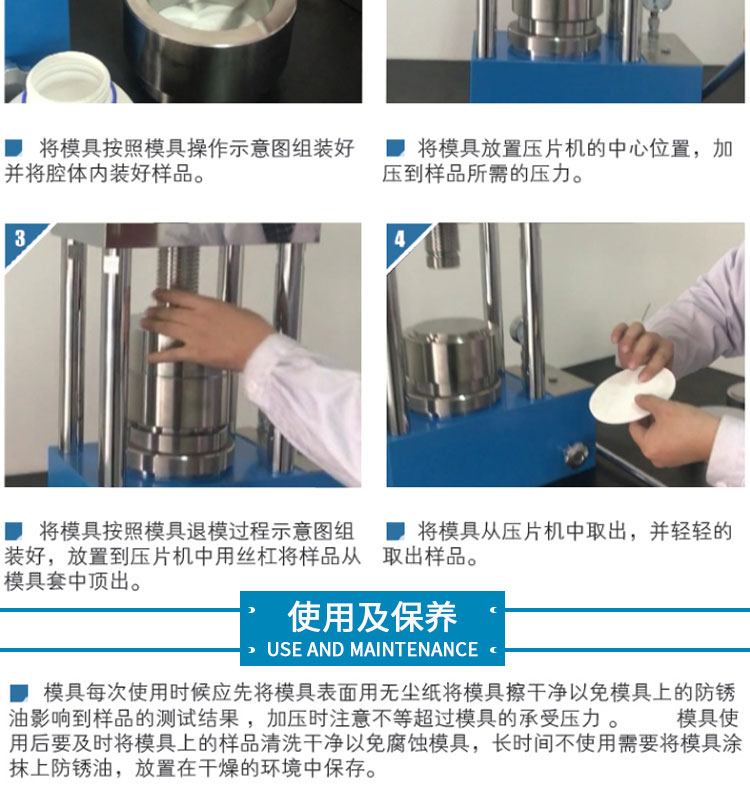 将模具按照模具操作示意图组装好并将腔体内装好样品。

将模具放置压片机的中心位置，加压到样品所需的压力。

3

4

将模具按照模具退模过程示意图组装好，放置到压片机中用丝杠将样品从模具套中顶出。

将模具从压片机中取出，并轻轻的取出样品。

使用及保养
USE AND MAINTENANCE

模具每次使用时候应先将模具表面用无尘纸将模具擦干净以免模具上的防锈油影响到样品的测试结果，加压时注意不等超过模具的承受压力 。 模具使用后要及时将模具上的样品清洗干净以免腐蚀模具，长时间不使用需要将模具涂抹上防锈油，放置在干燥的环境中保存。