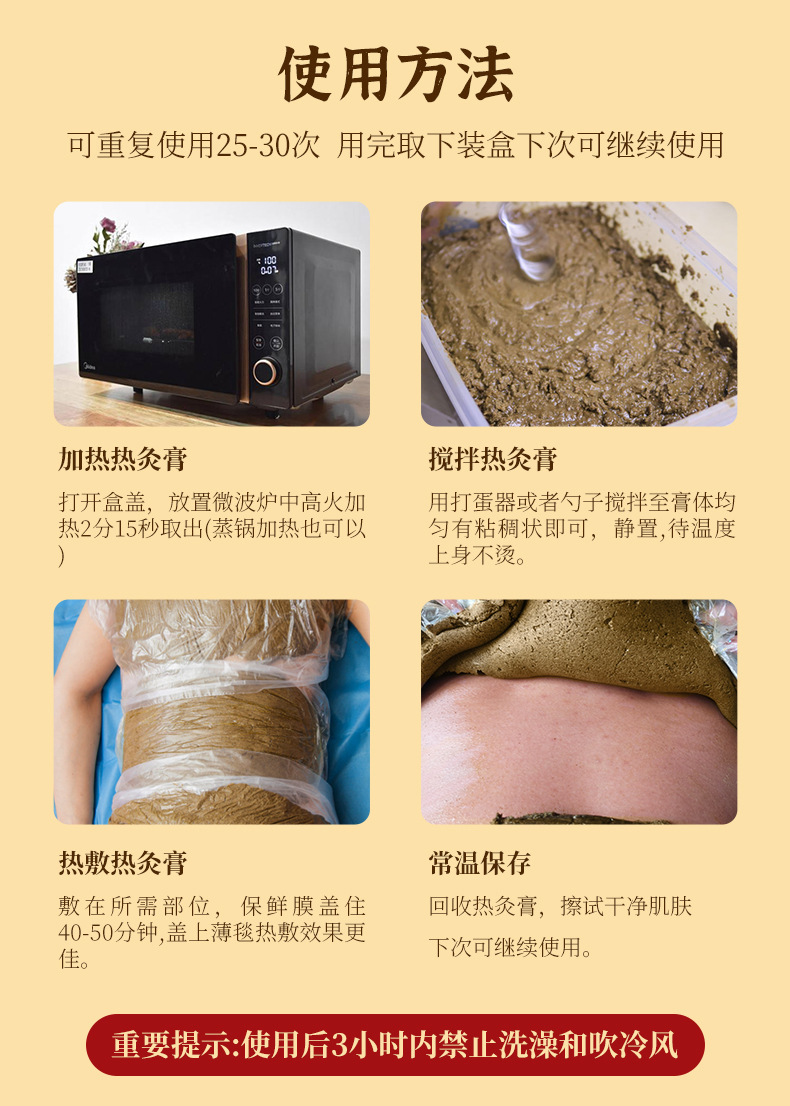 使用方法

可重复使用25-30次 用完取下装盒下次可继续使用

加热热灸膏

打开盒盖，放置微波炉中高火加热2分15秒取出(蒸锅加热也可以)

搅拌热灸膏

用打蛋器或者勺子搅拌至膏体均匀有粘稠状即可，静置,待温度上身不烫。

热敷热灸膏

敷在所需部位，保鲜膜盖住40-50分钟,盖上薄毯热敷效果更佳。

常温保存

回收热灸膏，擦试干净肌肤

下次可继续使用。

重要提示:使用后3小时内禁止洗澡和吹冷风