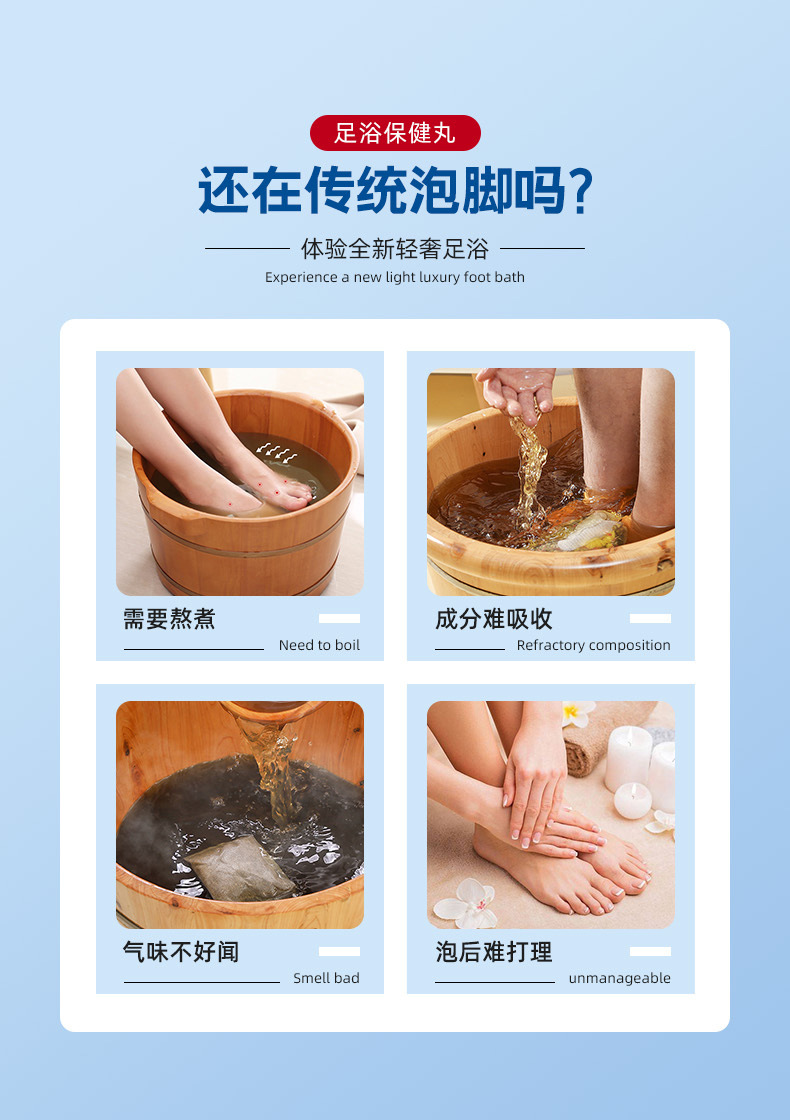 足浴保健丸

还在传统泡脚吗?

体验全新轻奢足浴

Experience a new light luxury foot bath

需要熬煮

Need to boil

成分难吸收

Refractory composition

气味不好闻

Smell bad

泡后难打理

unmanageable