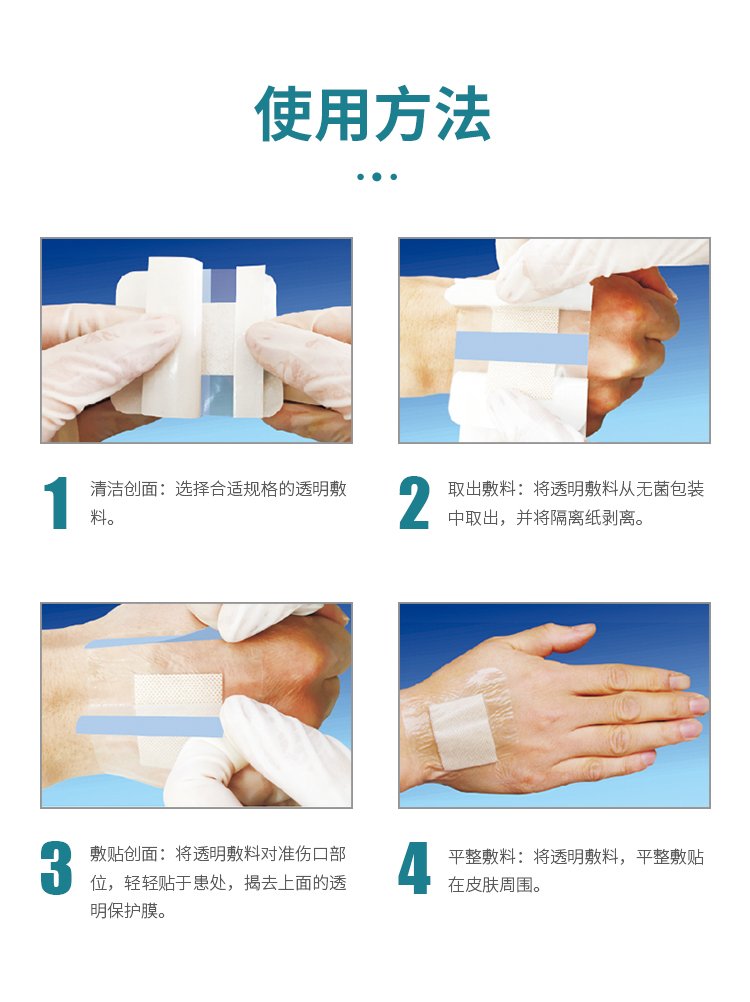 使用方法

1 清洁创面：选择合适规格的透明敷料。

2 取出敷料：将透明敷料从无菌包装中取出，并将隔离纸剥离。

3 敷贴创面：将透明敷料对准伤口部位，轻轻贴于患处，揭去上面的透明保护膜。

4 平整敷料：将透明敷料，平整敷贴在皮肤周围。