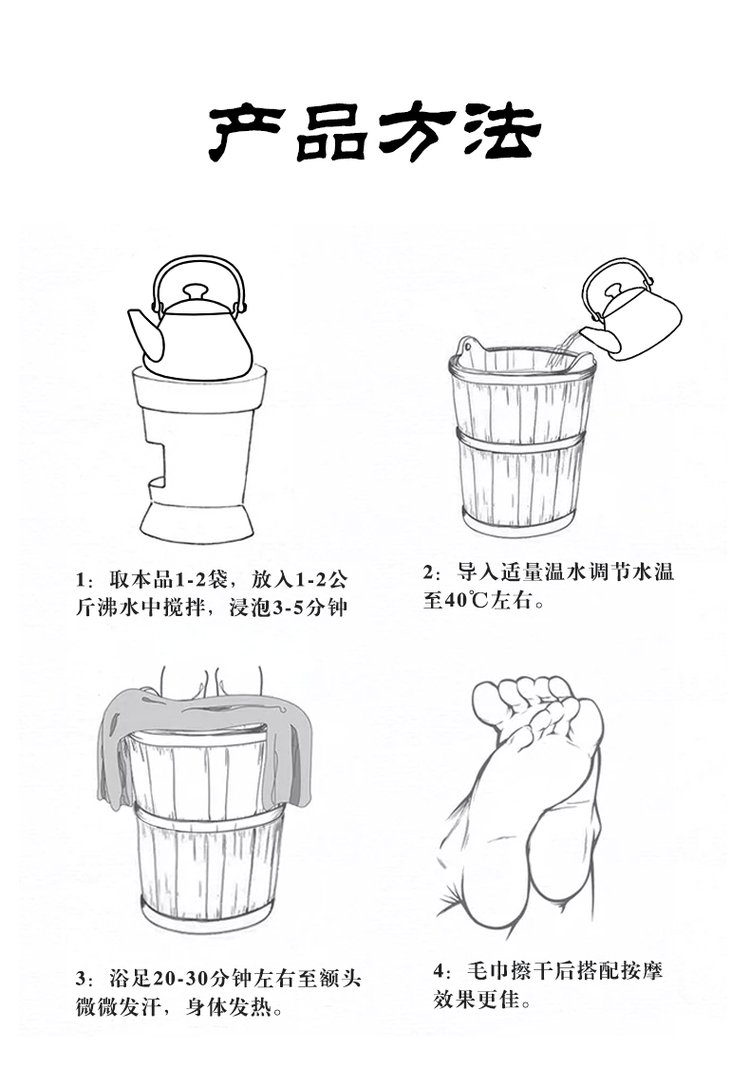 产品方法

1：取本品1-2袋，放入1-2公斤沸水中搅拌，浸泡3-5分钟

2：导入适量温水调节水温至40℃左右。

3：浴足20-30分钟左右至额头微微发汗，身体发热。

4：毛巾擦干后搭配按摩效果更佳。