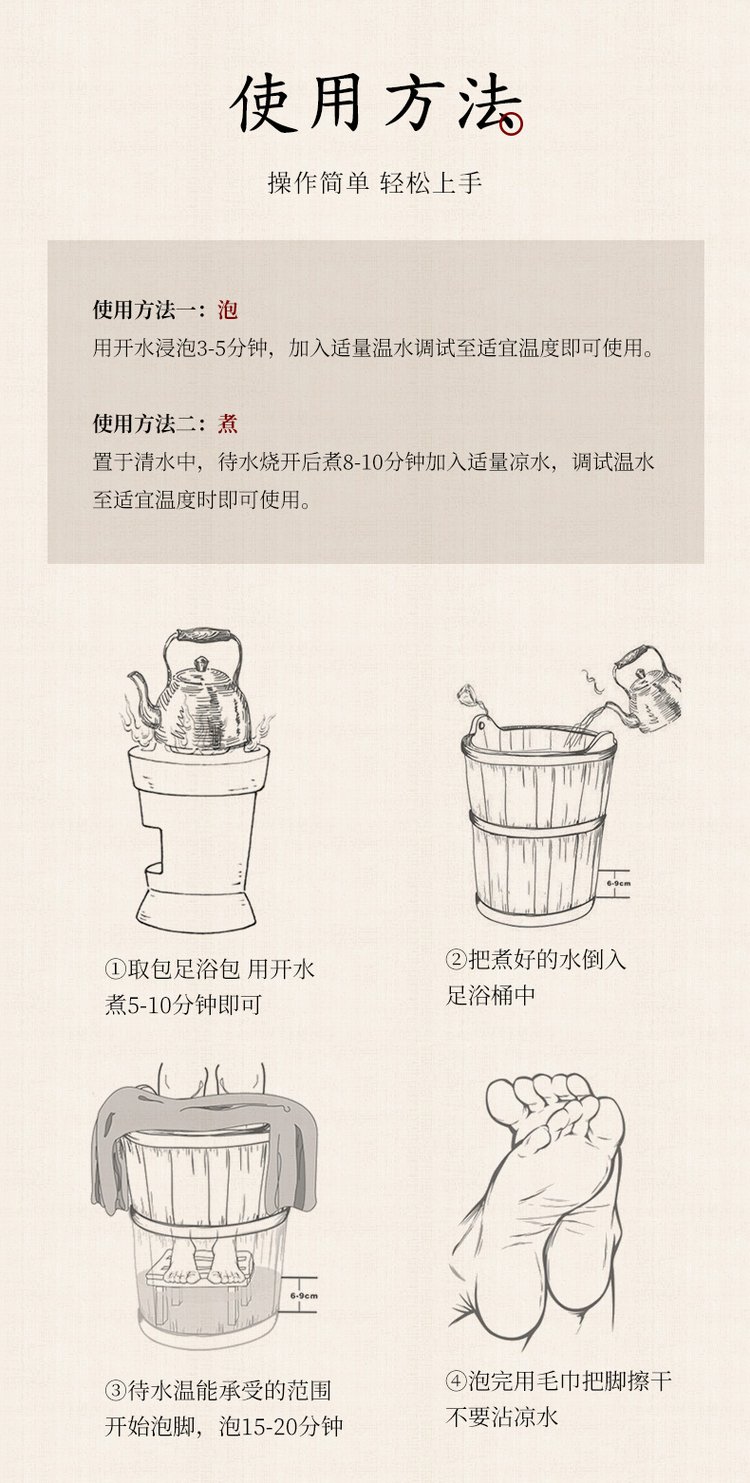 使用方法

操作简单 轻松上手

使用方法一：泡
用开水浸泡3-5分钟，加入适量温水调试至适宜温度即可使用。

使用方法二：煮
置于清水中，待水烧开后煮8-10分钟加入适量凉水，调试温水至适宜温度时即可使用。

6-9cm

①取包足浴包 用开水煮5-10分钟即可

②把煮好的水倒入足浴桶中

6-9cm

③待水温能承受的范围开始泡脚，泡15-20分钟

④泡完用毛巾把脚擦干不要沾凉水