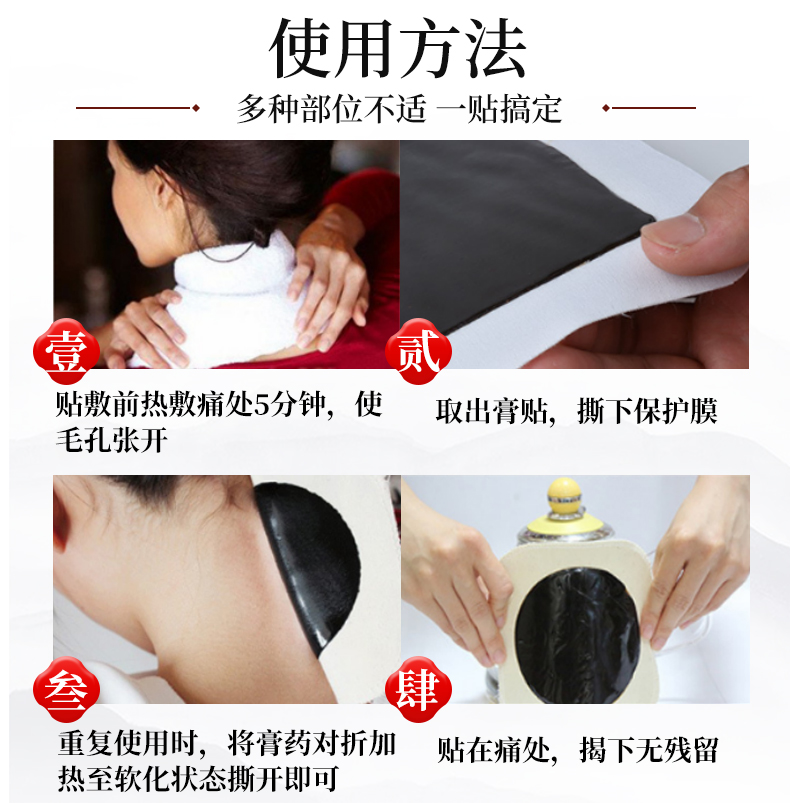 使用方法

多种部位不适 一贴搞定

壹

贴敷前热敷痛处5分钟，使毛孔张开

贰

取出膏贴，撕下保护膜

叁

重复使用时，将膏药对折加热至软化状态撕开即可

肆

贴在痛处，揭下无残留