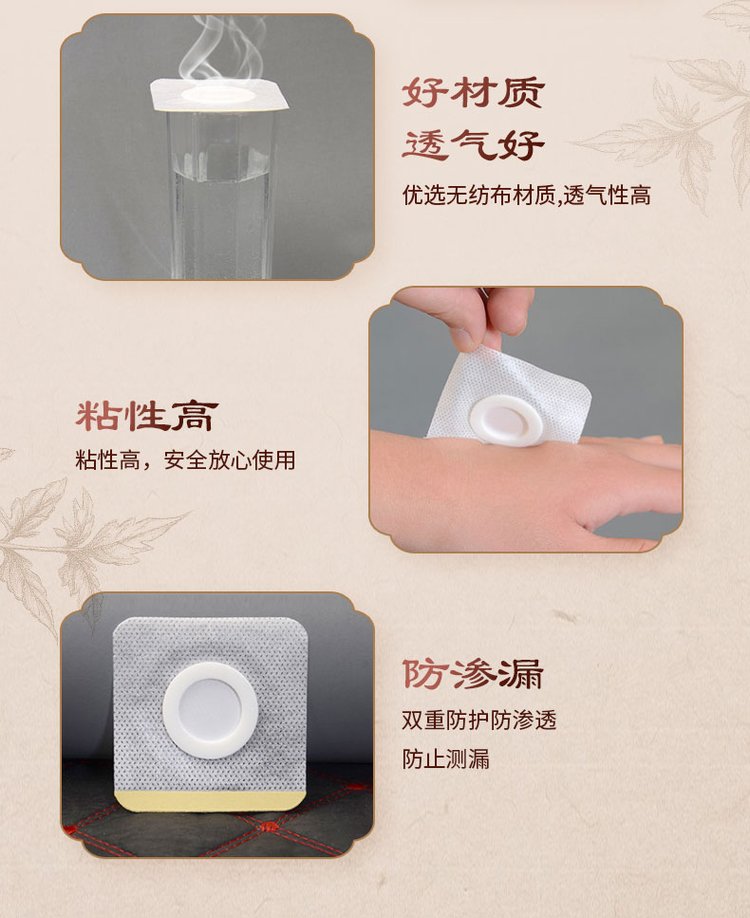 好材质
透气好
优选无纺布材质,透气性高

粘性高
粘性高，安全放心使用

防渗漏
双重防护防渗透
防止测漏