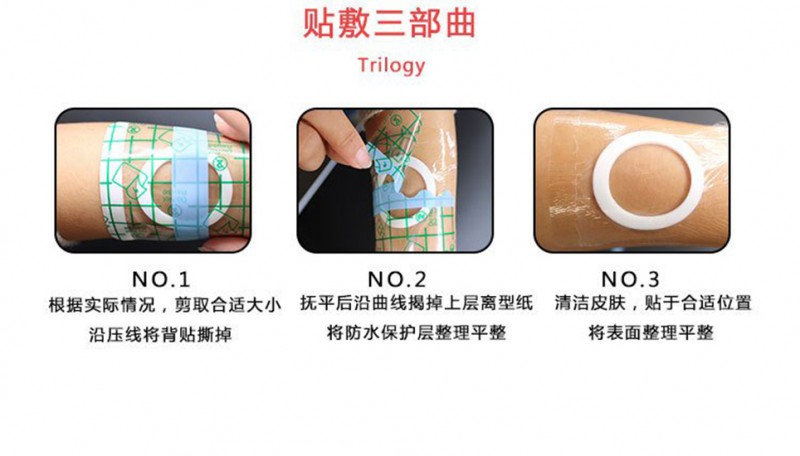 贴敷三部曲

Trilogy

NO.1
根据实际情况，剪取合适大小
沿压线将背贴撕掉

NO.2
抚平后沿曲线揭掉上层离型纸
将防水保护层整理平整

NO.3
清洁皮肤，贴于合适位置
将表面整理平整