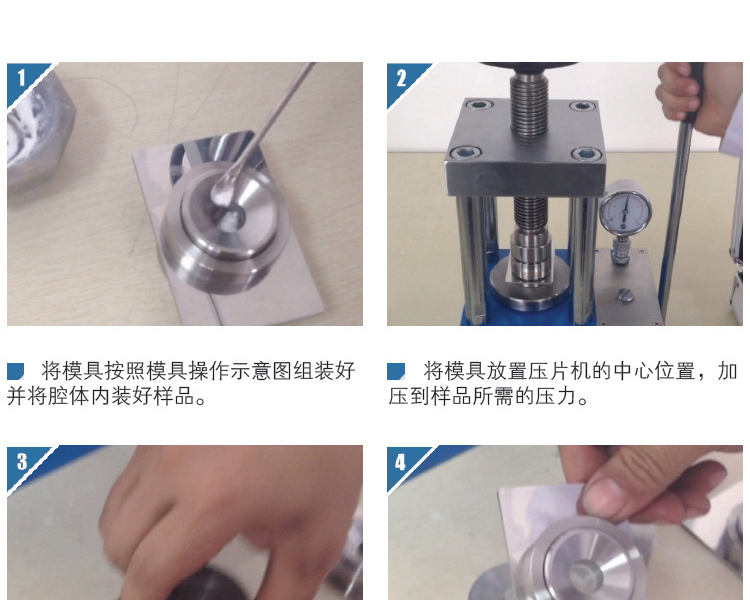 1

2

将模具按照模具操作示意图组装好并将腔体内装好样品。

将模具放置压片机的中心位置，加压到样品所需的压力。

3

4