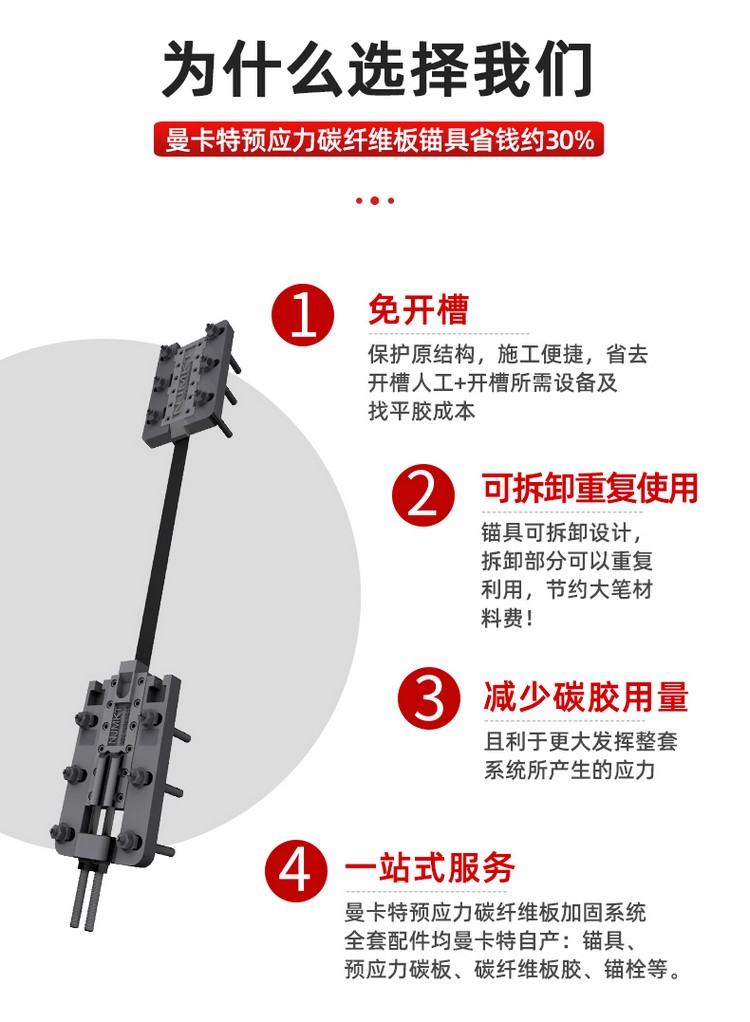 为什么选择我们

曼卡特预应力碳纤维板锚具省钱约30%

1 免开槽

保护原结构，施工便捷，省去开槽人工+开槽所需设备及找平胶成本

2 可拆卸重复使用

锚具可拆卸设计，拆卸部分可以重复利用，节约大笔材料费！

3 减少碳胶用量

且利于更大发挥整套系统所产生的应力

4 一站式服务

曼卡特预应力碳纤维板加固系统全套配件均曼卡特自产：锚具、预应力碳板、碳纤维板胶、锚栓等。