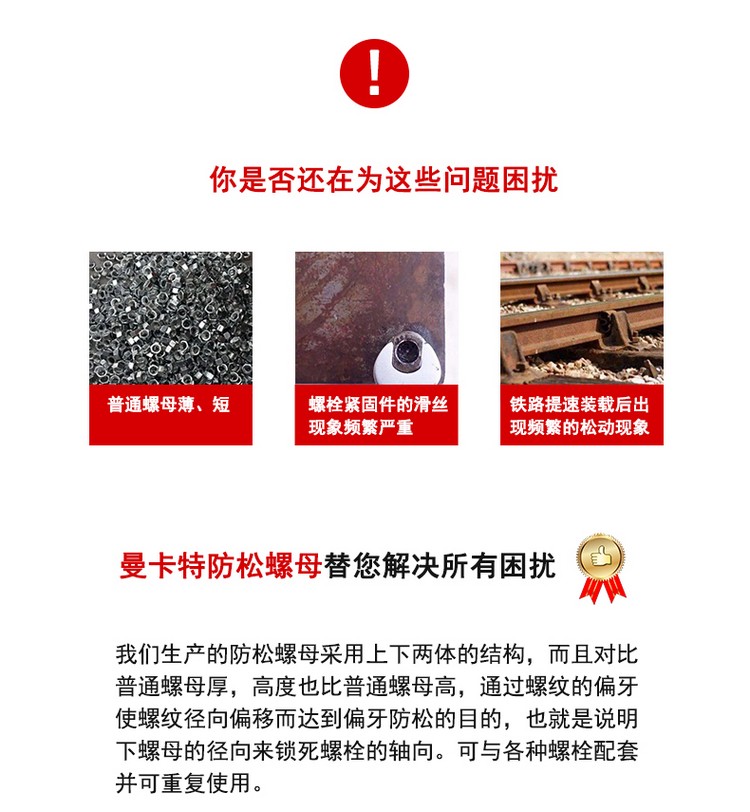 !

你是否还在为这些问题困扰

普通螺母薄、短

螺栓紧固件的滑丝现象频繁严重

铁路提速装载后出现频繁的松动现象

曼卡特防松螺母替您解决所有困扰

我们生产的防松螺母采用上下两体的结构，而且对比普通螺母厚，高度也比普通螺母高，通过螺纹的偏牙使螺纹径向偏移而达到偏牙防松的目的，也就是说明下螺母的径向来锁死螺栓的轴向。可与各种螺栓配套并可重复使用。