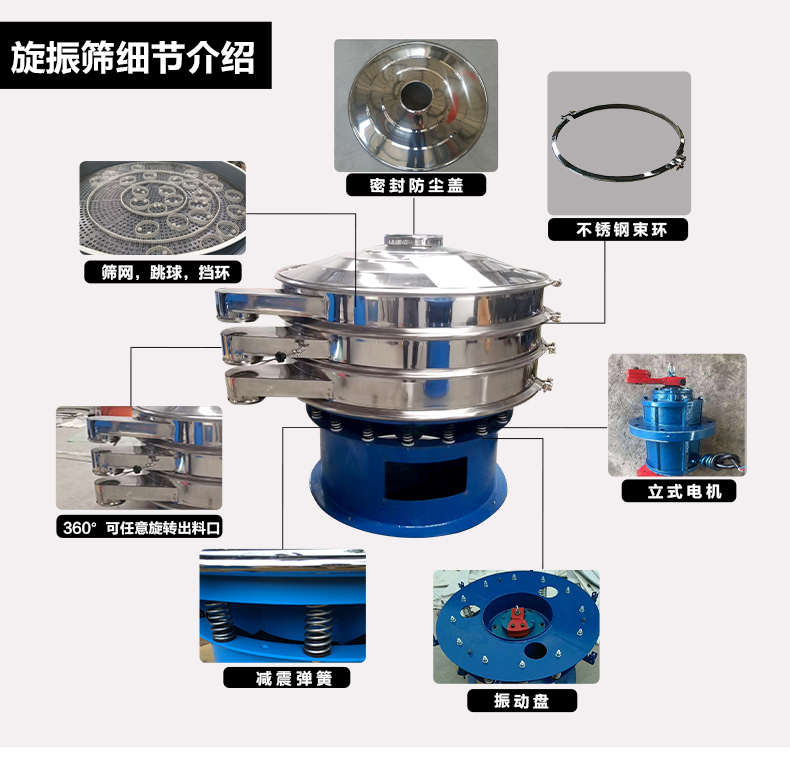 旋振筛细节介绍

密封防尘盖

不锈钢束环

筛网，跳球，挡环

360° 可任意旋转出料口

立式电机

减震弹簧

振动盘