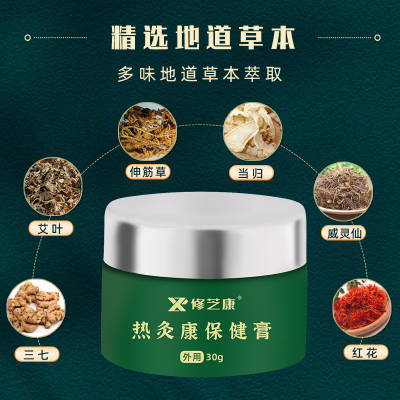 精选地道草本

多味地道草本萃取

伸筋草

当归

艾叶

威灵仙

三七

红花

修芝康®

热灸康保健膏

外用 30g