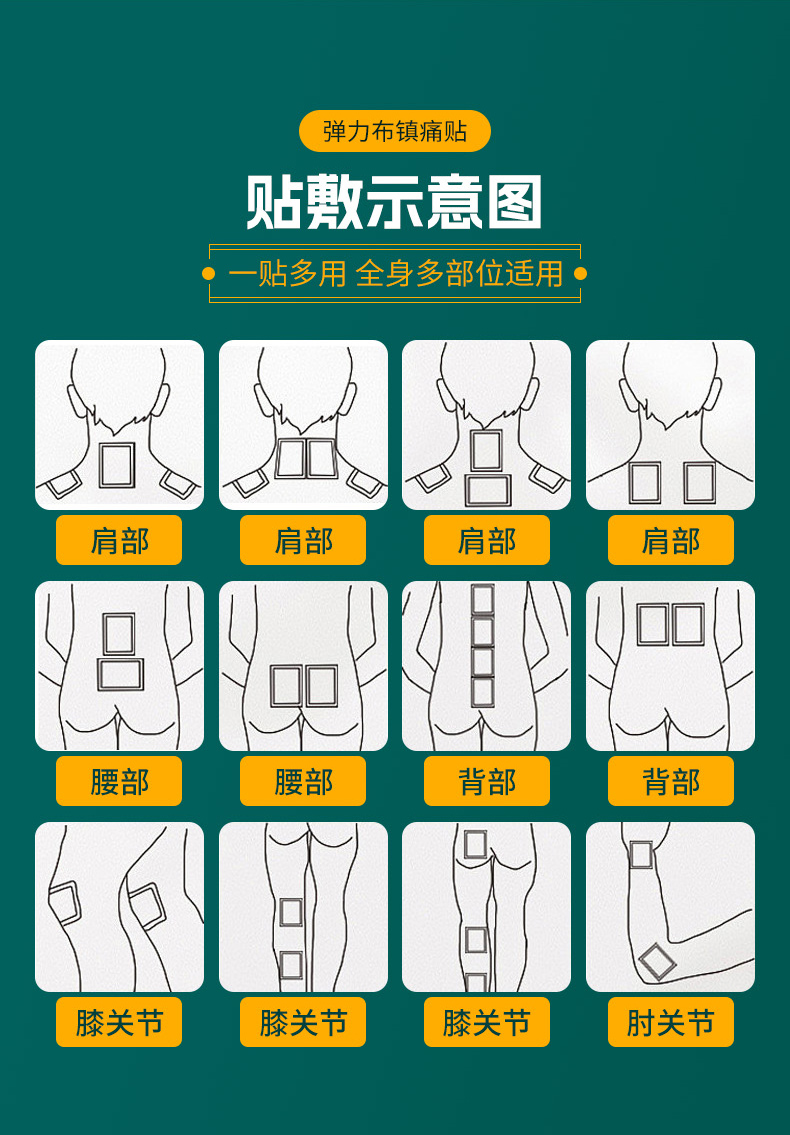 弹力布镇痛贴

贴敷示意图

一贴多用 全身多部位适用

肩部

肩部

肩部

肩部

腰部

腰部

背部

背部

膝关节

膝关节

膝关节

肘关节