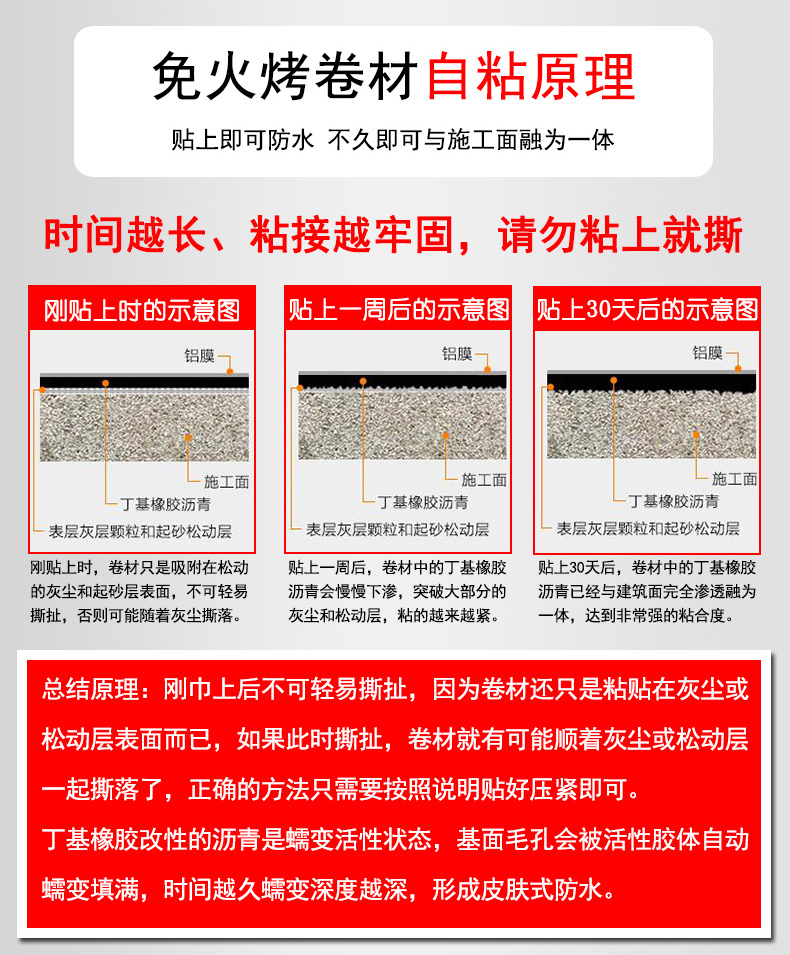 免火烤卷材自粘原理

贴上即可防水 不久即可与施工面融为一体

时间越长、粘接越牢固，请勿粘上就撕

刚贴上时的示意图

铝膜

施工面

丁基橡胶沥青

表层灰层颗粒和起砂松动层

刚贴上时，卷材只是吸附在松动的灰尘和起砂层表面，不可轻易撕扯，否则可能随着灰尘撕落。

贴上一周后的示意图

铝膜

施工面

丁基橡胶沥青

表层灰层颗粒和起砂松动层

贴上一周后，卷材中的丁基橡胶沥青会慢慢下渗，突破大部分的灰尘和松动层，粘的越来越紧。

贴上30天后的示意图

铝膜

施工面

丁基橡胶沥青

表层灰层颗粒和起砂松动层

贴上30天后，卷材中的丁基橡胶沥青已经与建筑面完全渗透融为一体，达到非常强的粘合度。

总结原理：刚巾上后不可轻易撕扯，因为卷材还只是粘贴在灰尘或松动层表面而已，如果此时撕扯，卷材就有可能顺着灰尘或松动层一起撕落了，正确的方法只需要按照说明贴好压紧即可。

丁基橡胶改性的沥青是蠕变活性状态，基面毛孔会被活性胶体自动蠕变填满，时间越久蠕变深度越深，形成皮肤式防水。