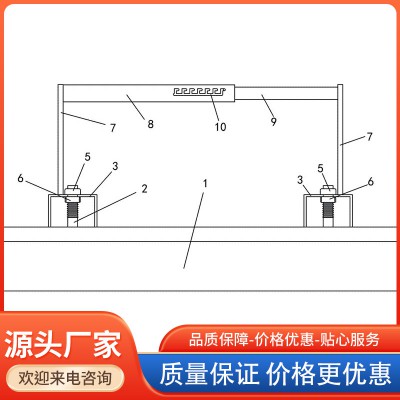 7
8
10
9
7
5
3
6
2
1
3
5
6

源头厂家
欢迎来电咨询
品质保障-价格优惠-贴心服务
质量保证 价格更优惠