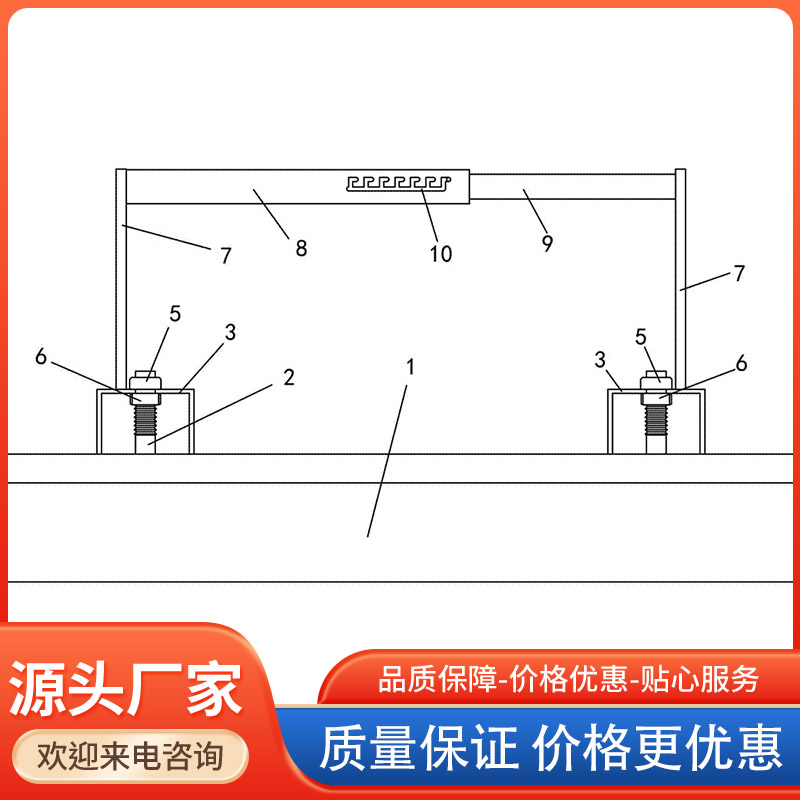 7
8
10
9
7
5
3
6
2
1
3
5
6

源头厂家
欢迎来电咨询
品质保障-价格优惠-贴心服务
质量保证 价格更优惠