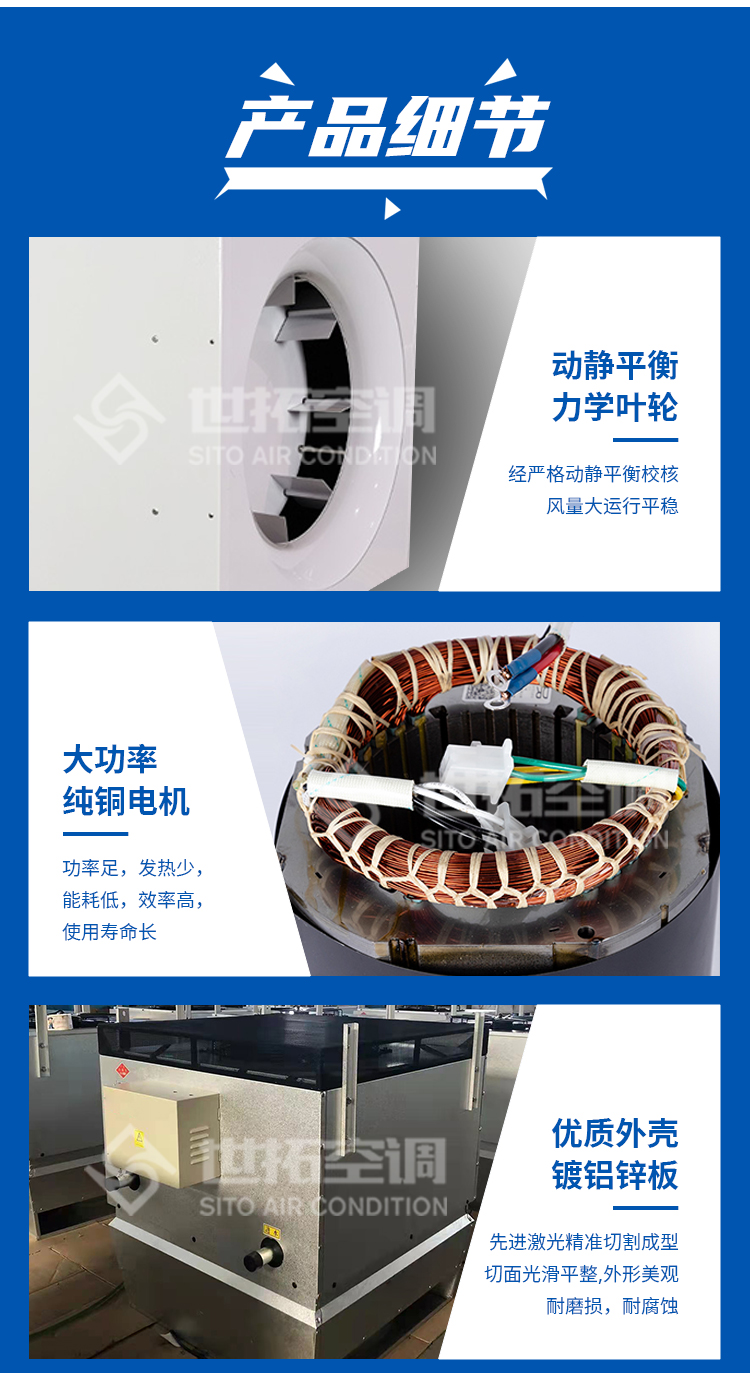 产品细节

世拓空调
SITO AIR CONDITION

动静平衡
力学叶轮

经严格动静平衡校核
风量大运行平稳

大功率
纯铜电机

功率足，发热少，
能耗低，效率高，
使用寿命长

世拓空调
SITO AIR CONDITION

世拓空调
SITO AIR CONDITION

优质外壳
镀铝锌板

先进激光精准切割成型
切面光滑平整,外形美观
耐磨损，耐腐蚀