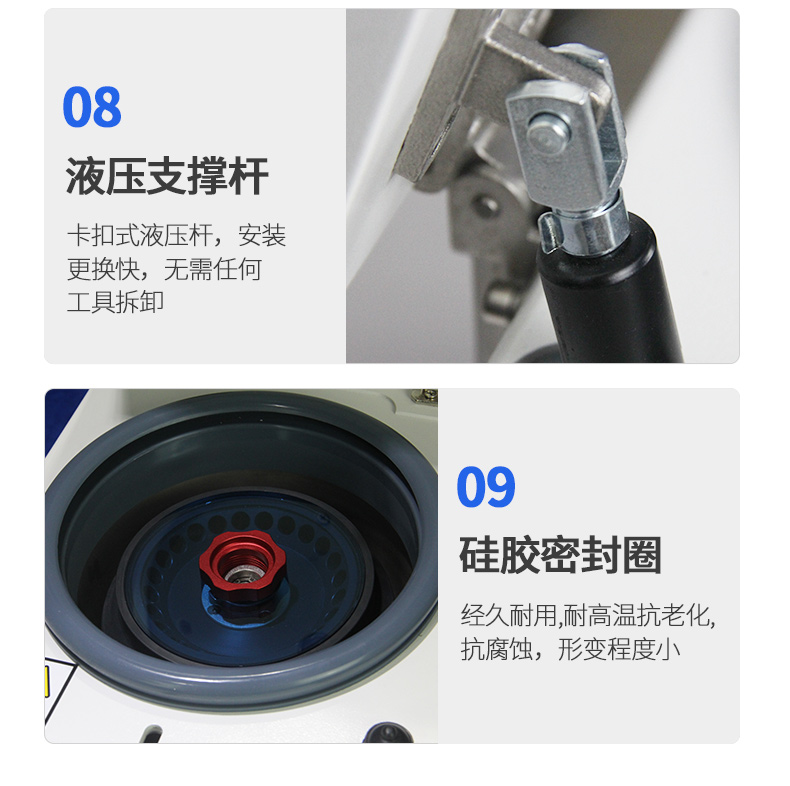 08

液压支撑杆

卡扣式液压杆，安装更换快，无需任何工具拆卸

09

硅胶密封圈

经久耐用,耐高温抗老化,抗腐蚀，形变程度小