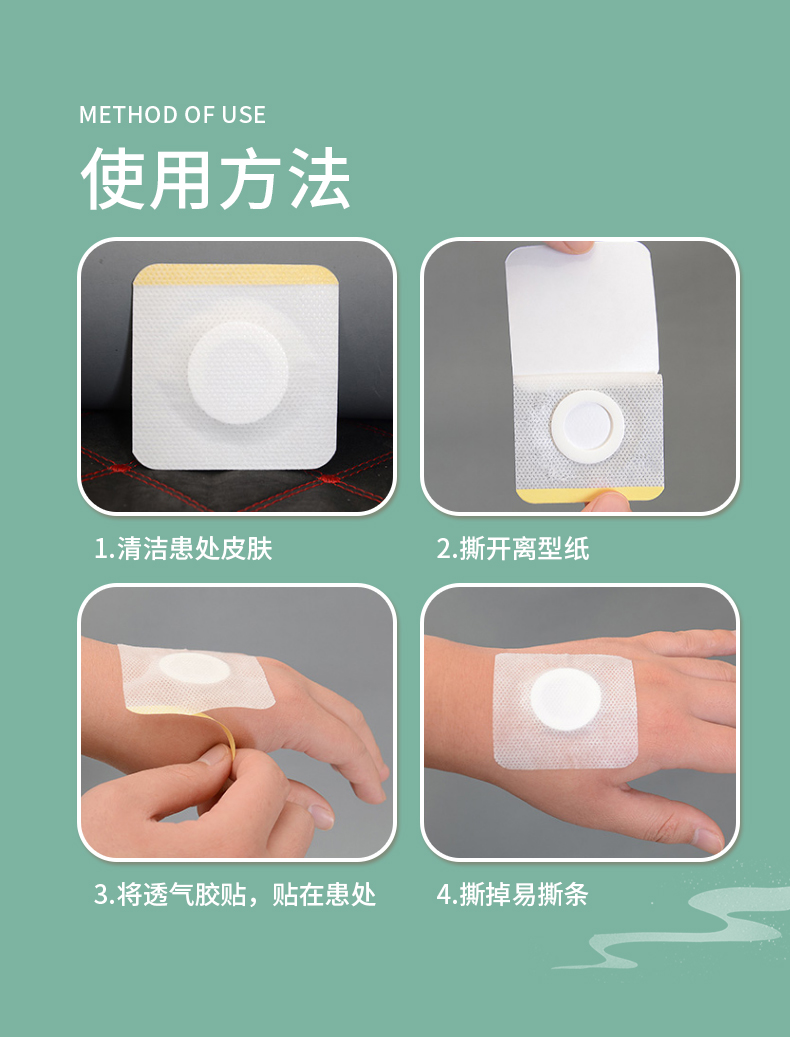 METHOD OF USE

使用方法

1.清洁患处皮肤

2.撕开离型纸

3.将透气胶贴，贴在患处

4.撕掉易撕条