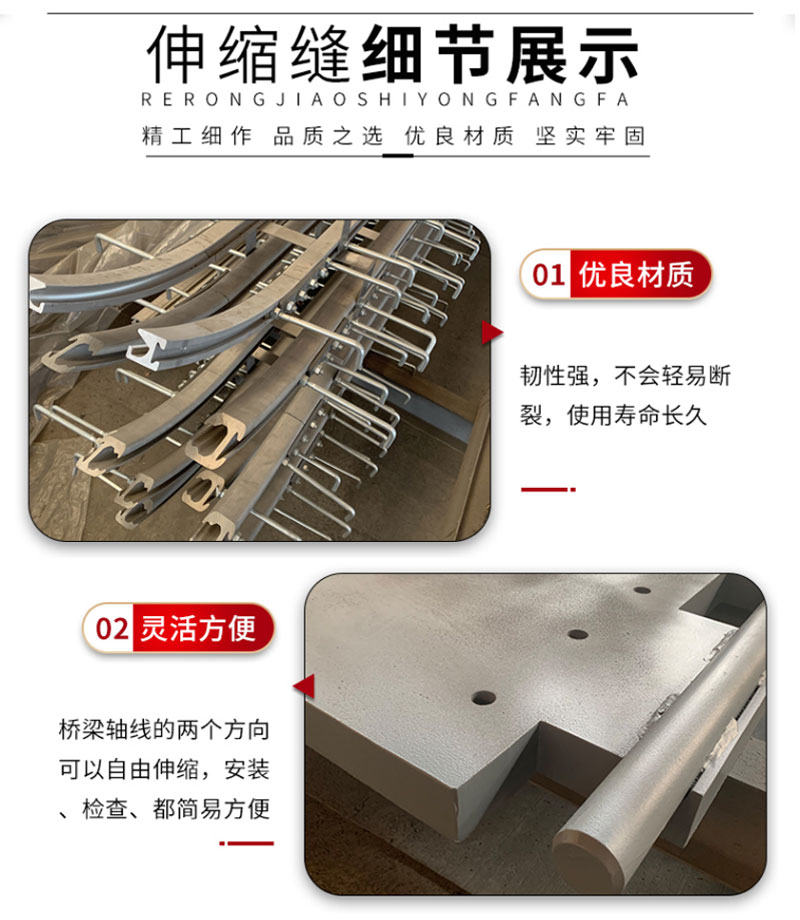 伸缩缝细节展示

RERONGJIAOSHIYONGFANGFA

精工细作 品质之选 优良材质 坚实牢固

01 优良材质

韧性强，不会轻易断裂，使用寿命长久

02 灵活方便

桥梁轴线的两个方向可以自由伸缩，安装、检查、都简易方便