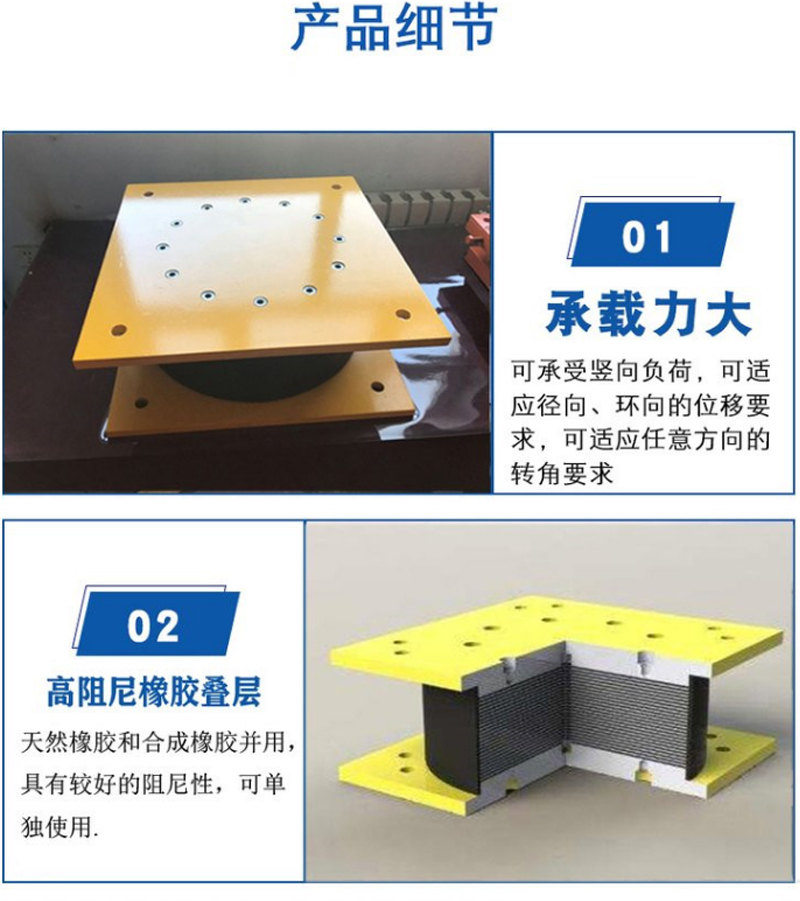 产品细节

01

承载力大

可承受竖向负荷，可适应径向、环向的位移要求，可适应任意方向的转角要求

02

高阻尼橡胶叠层

天然橡胶和合成橡胶并用，具有较好的阻尼性，可单独使用.