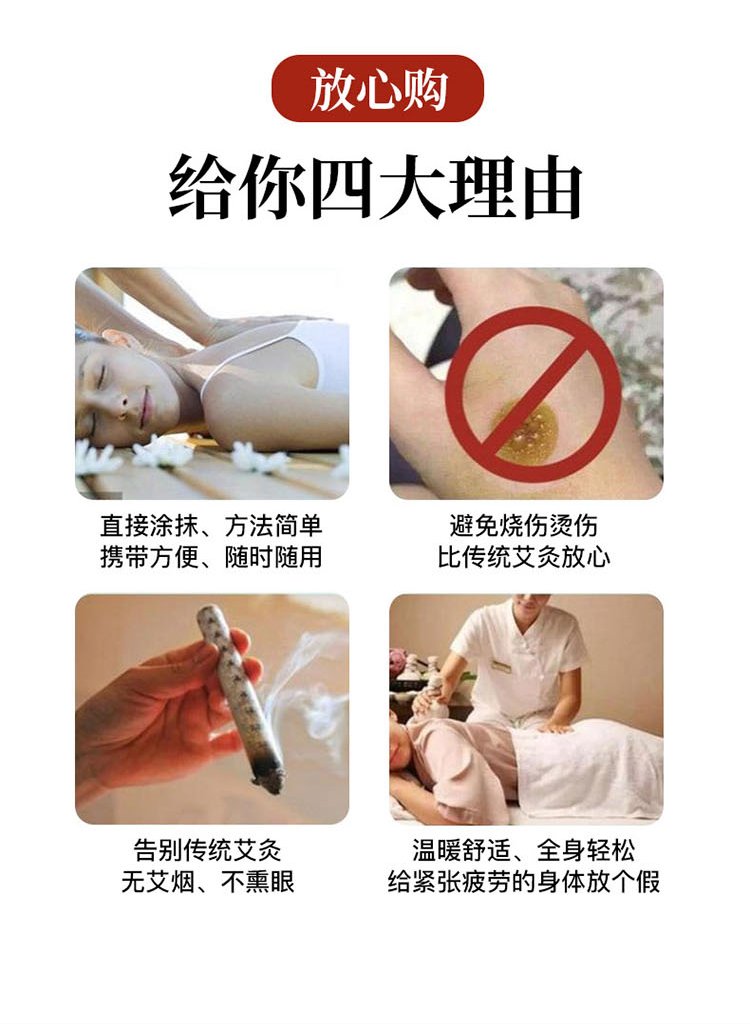 放心购

给你四大理由

直接涂抹、方法简单
携带方便、随时随用

避免烧伤烫伤
比传统艾灸放心

告别传统艾灸
无艾烟、不熏眼

温暖舒适、全身轻松
给紧张疲劳的身体放个假